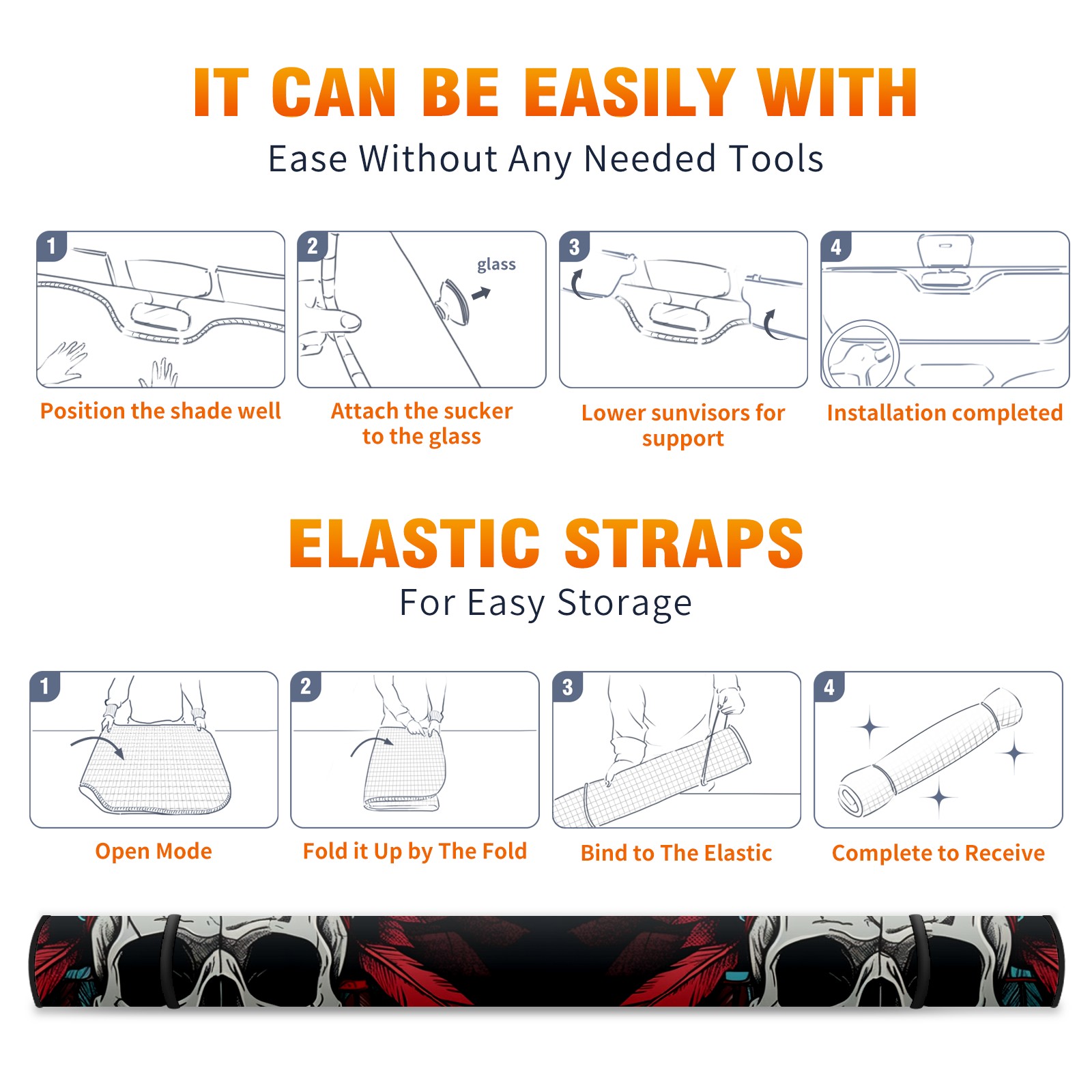 IT CAN BE EASILY WITH
Ease Without Any Needed Tools

1
Position the shade well

2
glass
Attach the sucker to the glass

3
Lower sunvisors for support

4
Installation completed

ELASTIC STRAPS
For Easy Storage

1
Open Mode

2
Fold it Up by The Fold

3
Bind to The Elastic

4
Complete to Receive