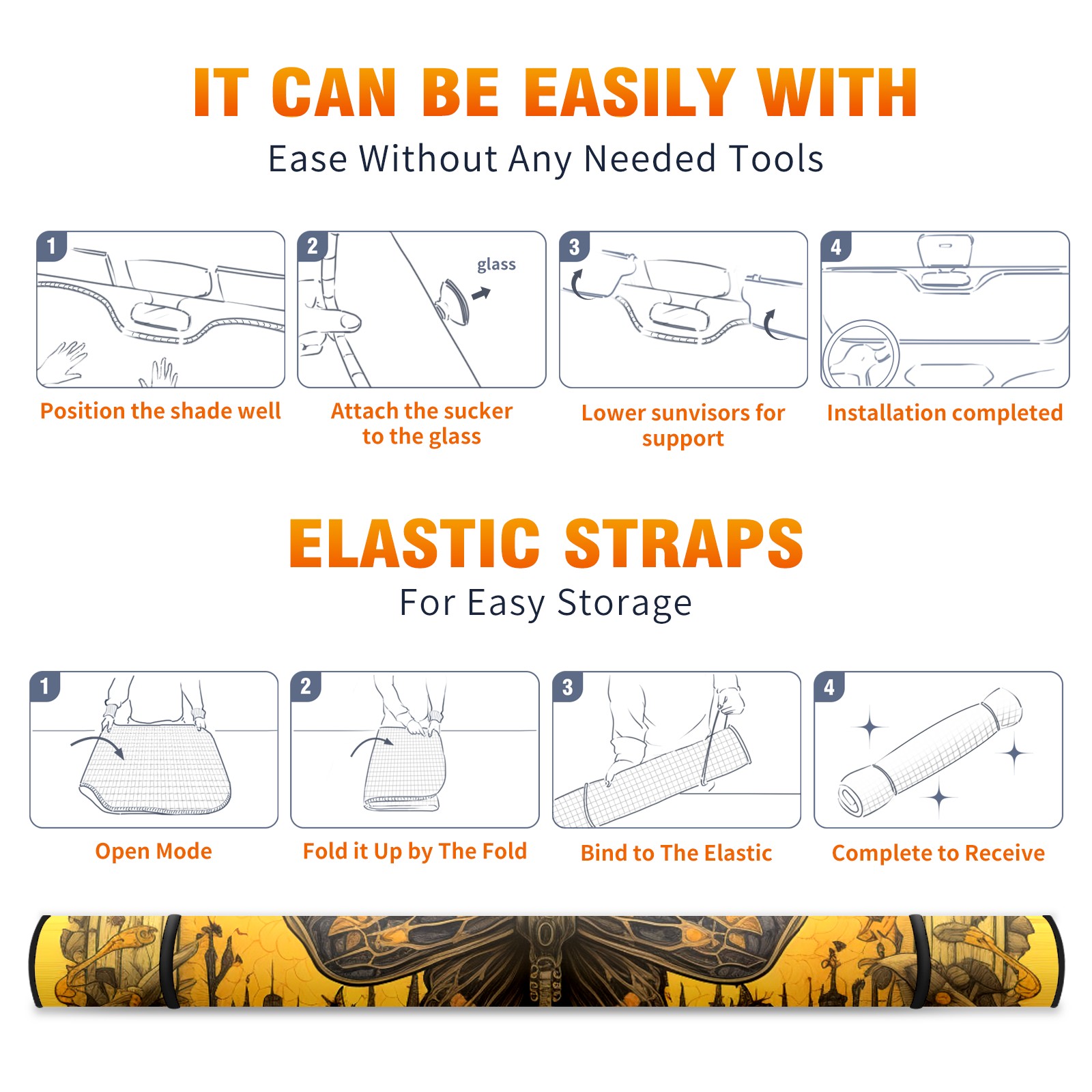 IT CAN BE EASILY WITH
Ease Without Any Needed Tools

1
Position the shade well

2
glass
Attach the sucker to the glass

3
Lower sunvisors for support

4
Installation completed

ELASTIC STRAPS
For Easy Storage

1
Open Mode

2
Fold it Up by The Fold

3
Bind to The Elastic

4
Complete to Receive