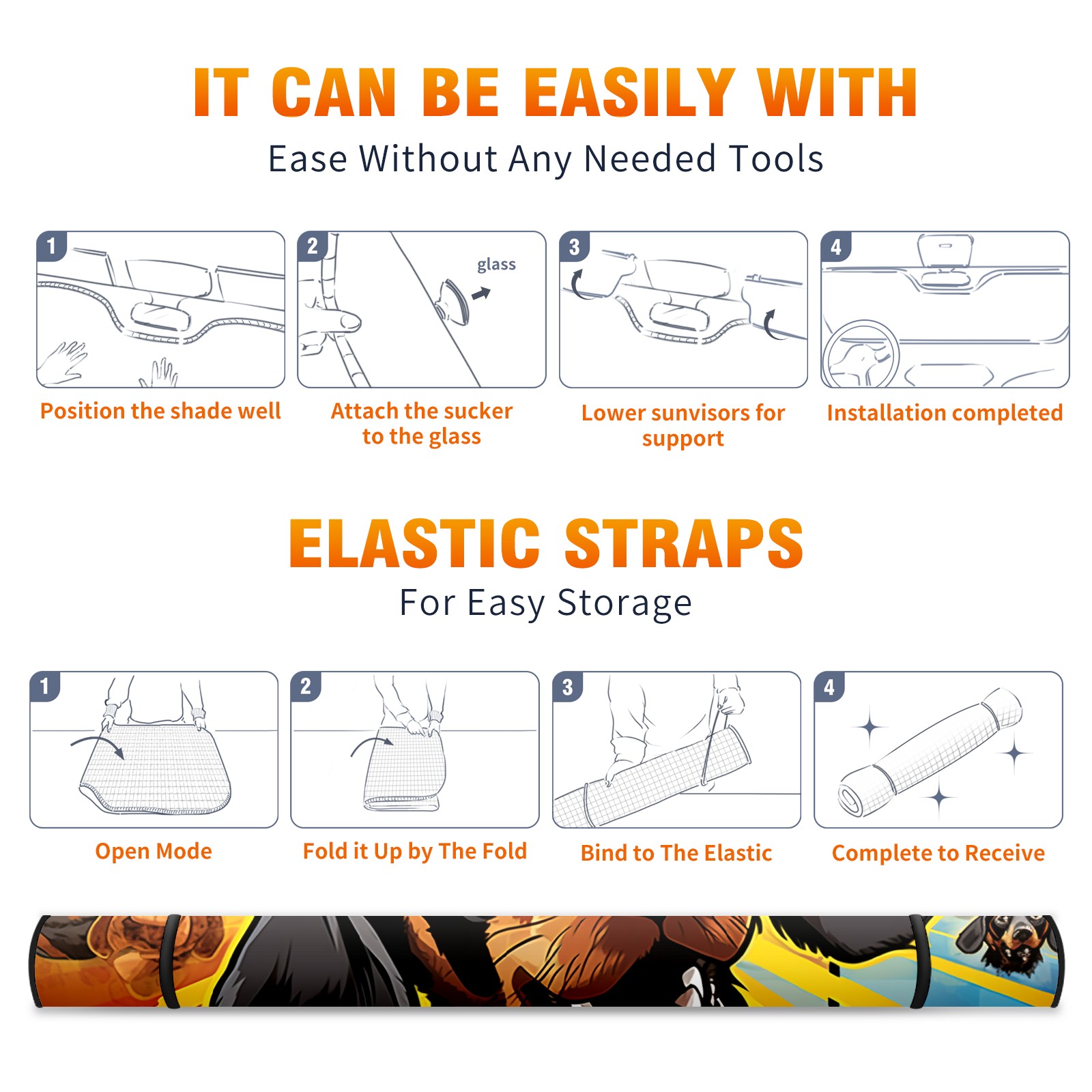 IT CAN BE EASILY WITH

Ease Without Any Needed Tools

1

Position the shade well

2

glass

Attach the sucker to the glass

3

Lower sunvisors for support

4

Installation completed

ELASTIC STRAPS

For Easy Storage

1

Open Mode

2

Fold it Up by The Fold

3

Bind to The Elastic

4

Complete to Receive