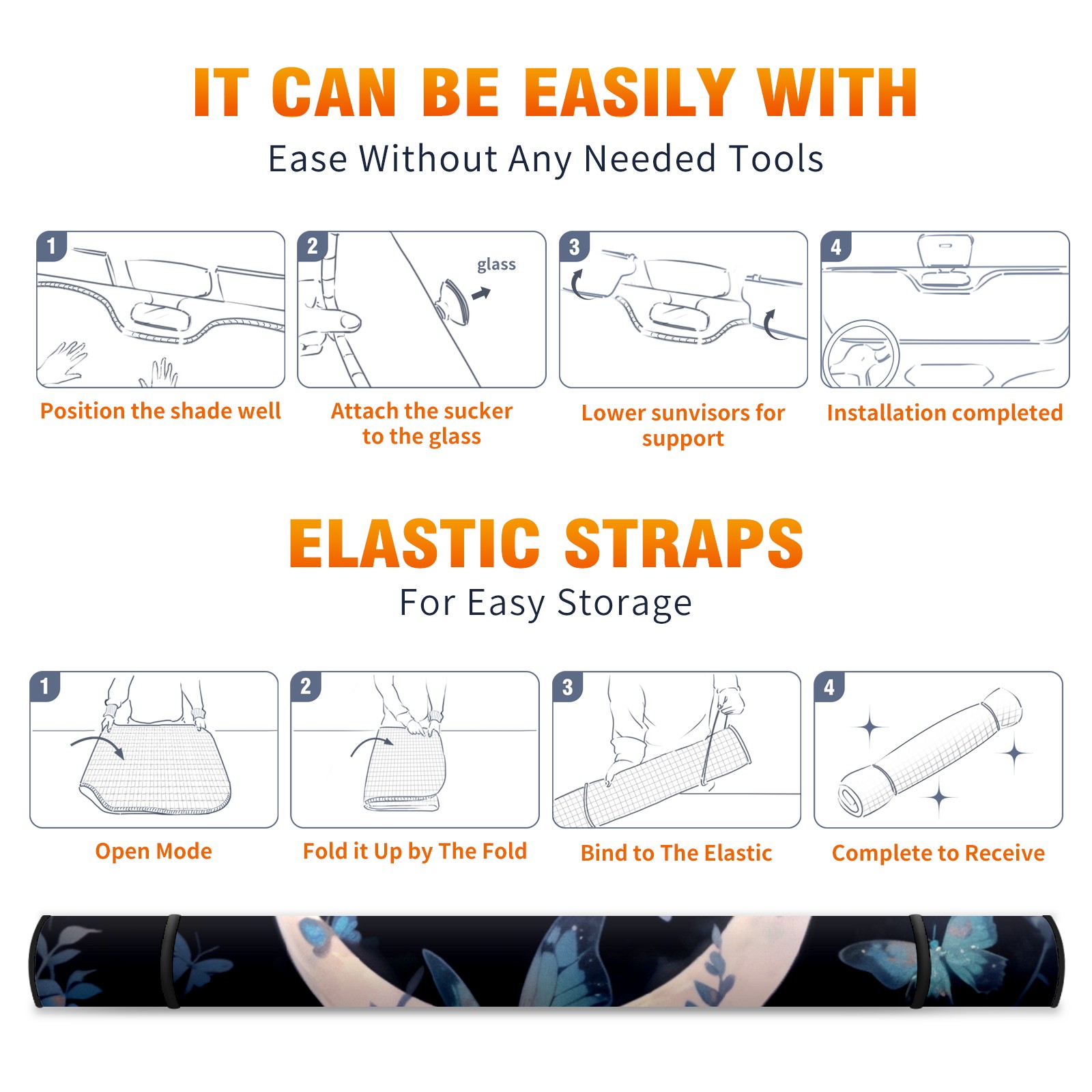 IT CAN BE EASILY WITH

Ease Without Any Needed Tools

1

Position the shade well

2

glass

Attach the sucker to the glass

3

Lower sunvisors for support

4

Installation completed

ELASTIC STRAPS

For Easy Storage

1

Open Mode

2

Fold it Up by The Fold

3

Bind to The Elastic

4

Complete to Receive