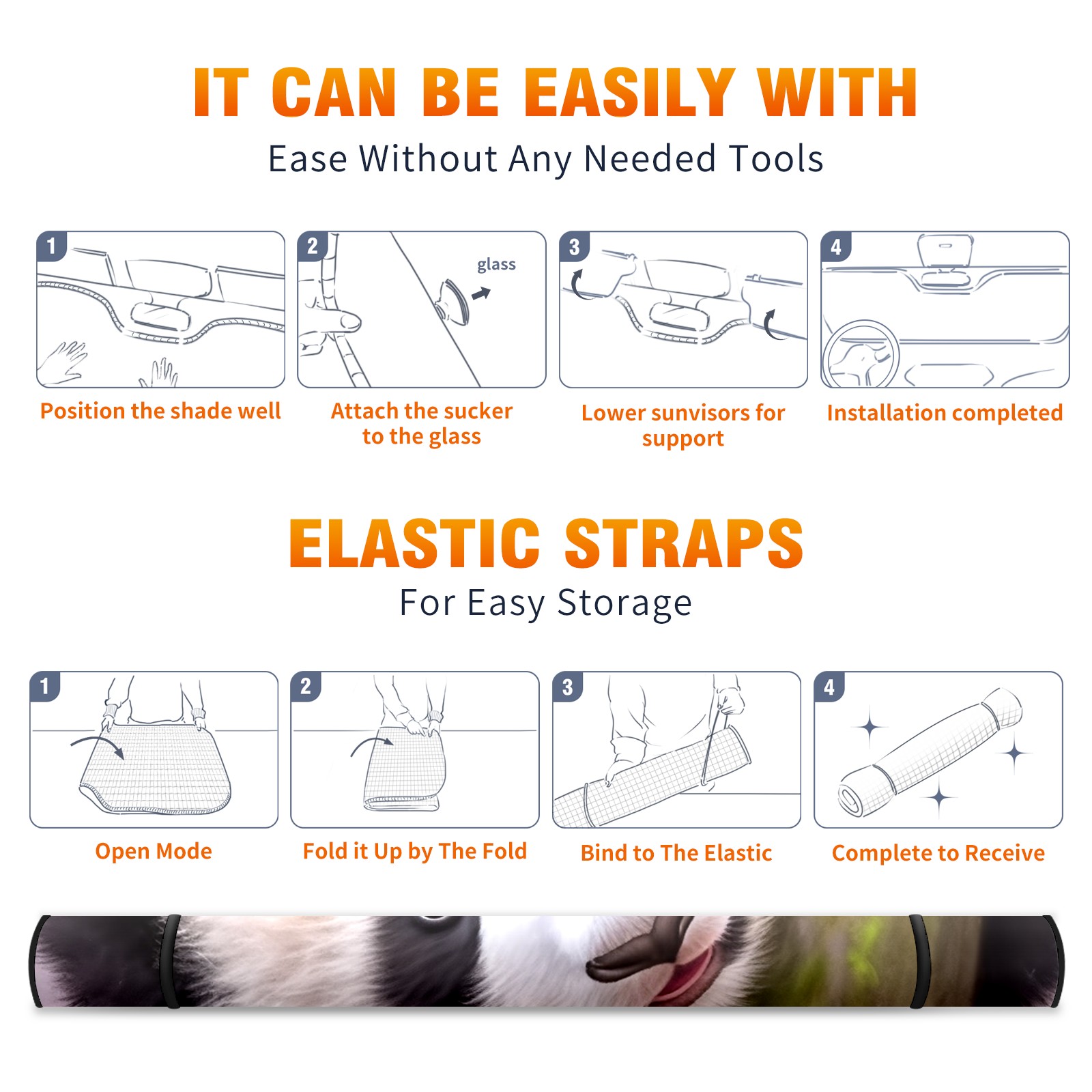 IT CAN BE EASILY WITH

Ease Without Any Needed Tools

1

Position the shade well

2

glass

Attach the sucker to the glass

3

Lower sunvisors for support

4

Installation completed

ELASTIC STRAPS

For Easy Storage

1

Open Mode

2

Fold it Up by The Fold

3

Bind to The Elastic

4

Complete to Receive