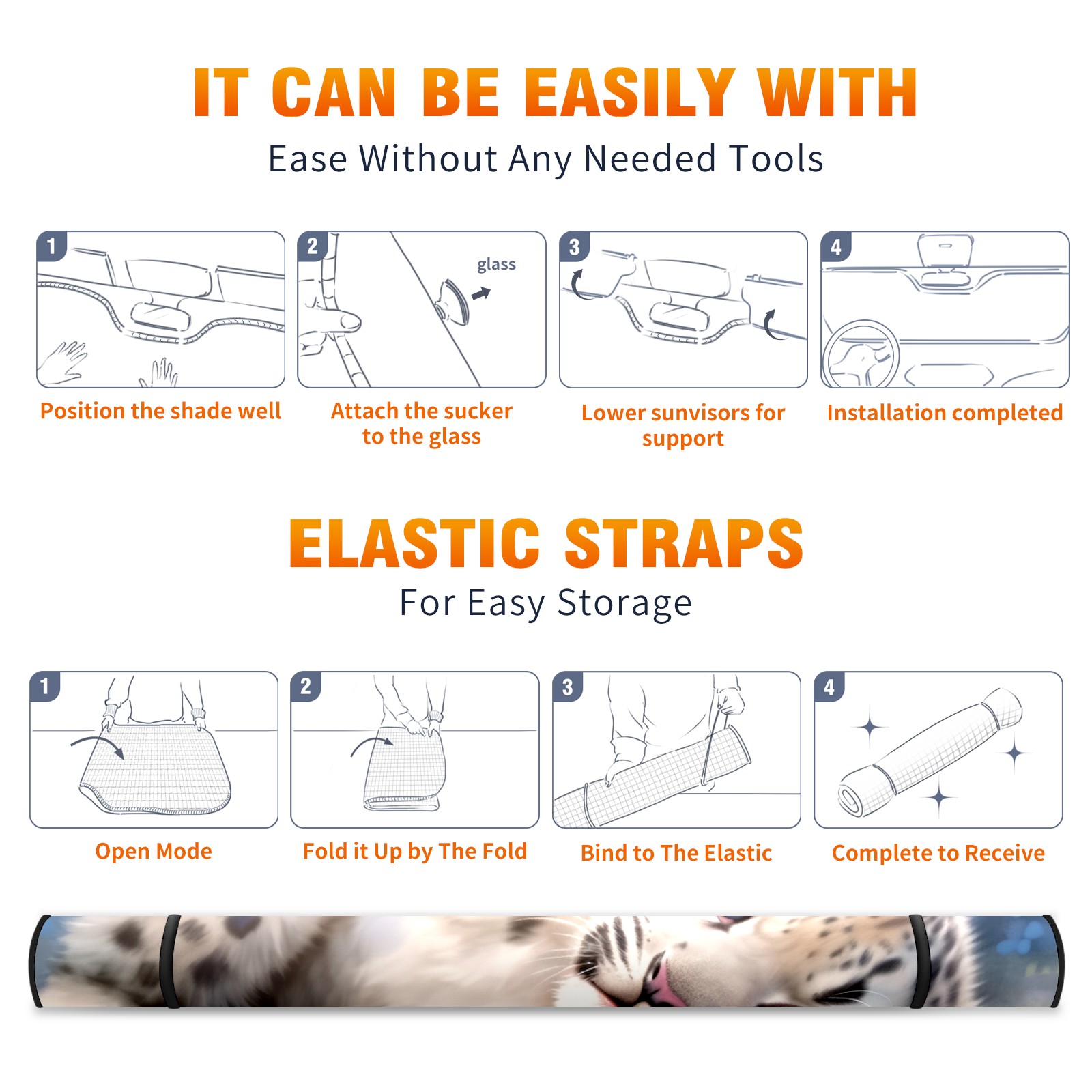 IT CAN BE EASILY WITH
Ease Without Any Needed Tools

1
Position the shade well

2
glass
Attach the sucker to the glass

3
Lower sunvisors for support

4
Installation completed

ELASTIC STRAPS
For Easy Storage

1
Open Mode

2
Fold it Up by The Fold

3
Bind to The Elastic

4
Complete to Receive