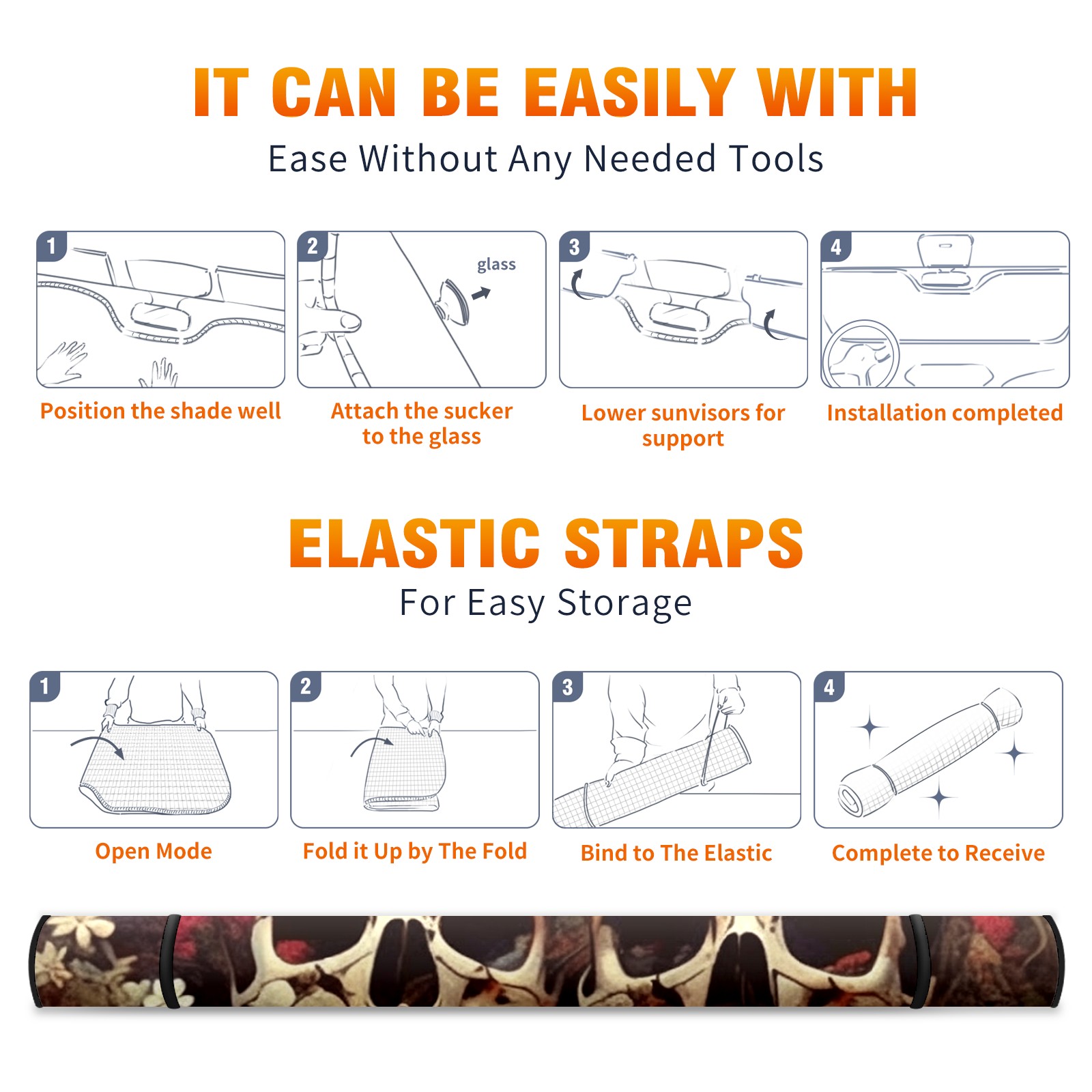 IT CAN BE EASILY WITH

Ease Without Any Needed Tools

1

Position the shade well

2

glass

Attach the sucker to the glass

3

Lower sunvisors for support

4

Installation completed

ELASTIC STRAPS

For Easy Storage

1

Open Mode

2

Fold it Up by The Fold

3

Bind to The Elastic

4

Complete to Receive