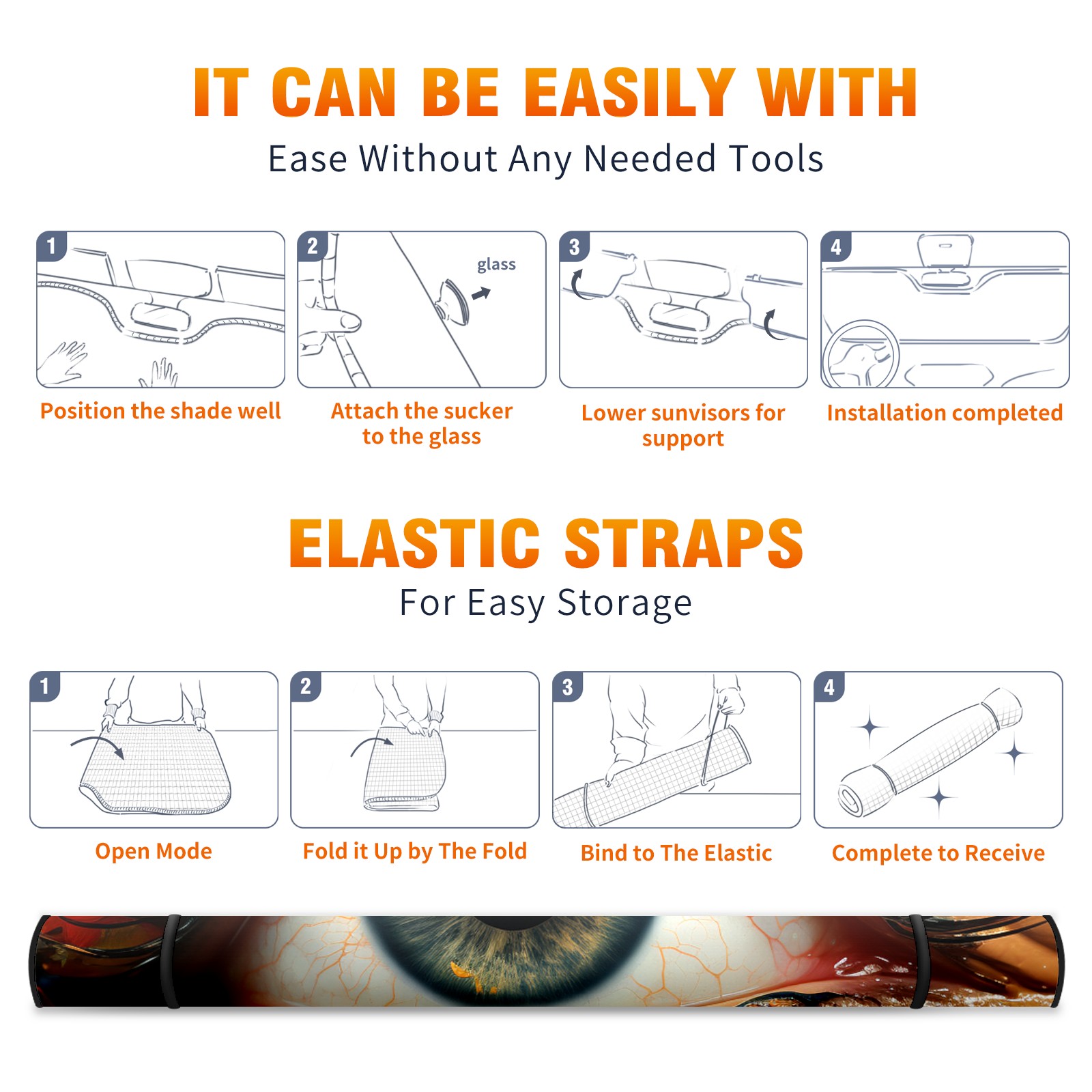 IT CAN BE EASILY WITH

Ease Without Any Needed Tools

1

Position the shade well

2

glass

Attach the sucker to the glass

3

Lower sunvisors for support

4

Installation completed

ELASTIC STRAPS

For Easy Storage

1

Open Mode

2

Fold it Up by The Fold

3

Bind to The Elastic

4

Complete to Receive