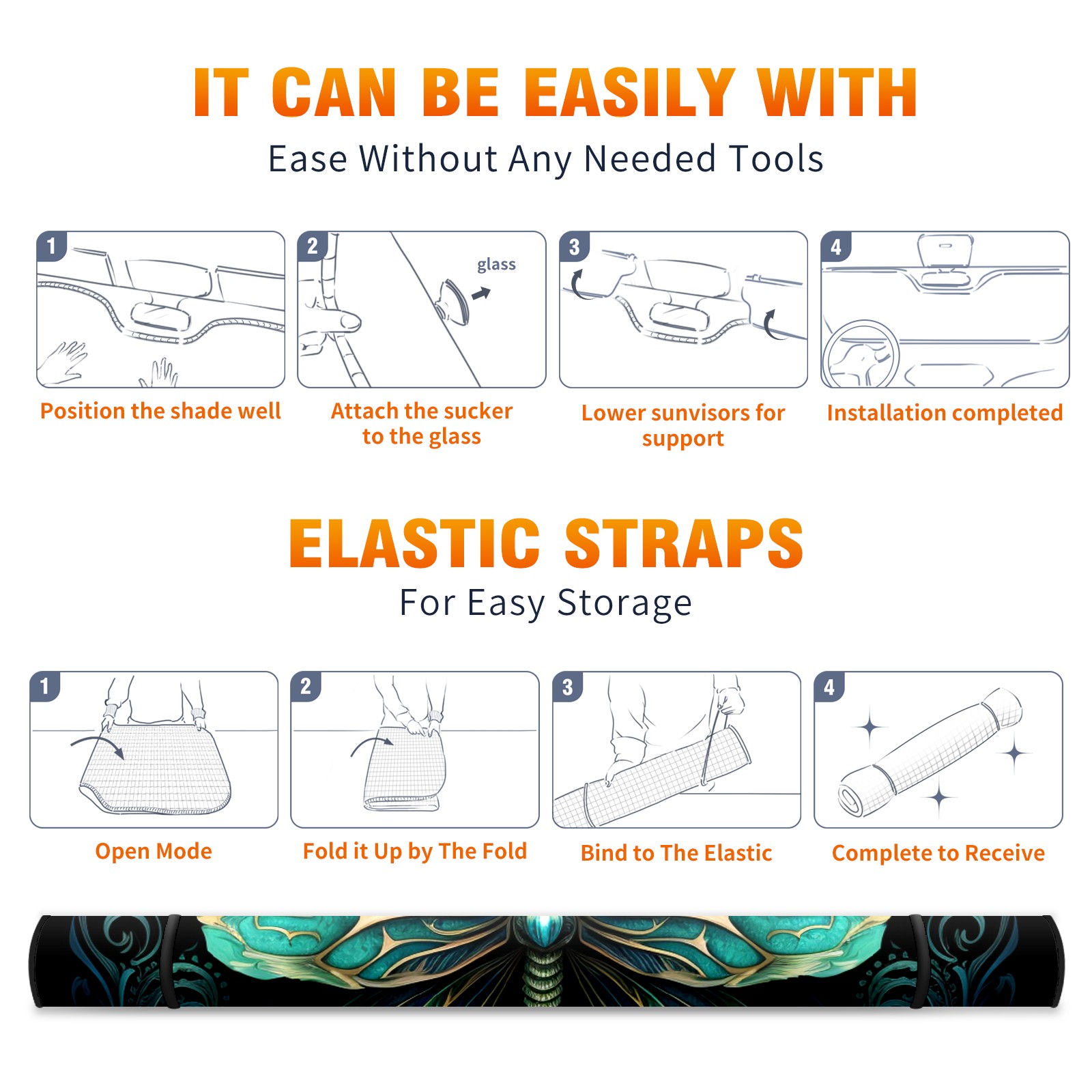 IT CAN BE EASILY WITH

Ease Without Any Needed Tools

1

Position the shade well

2

glass

Attach the sucker to the glass

3

Lower sunvisors for support

4

Installation completed

ELASTIC STRAPS

For Easy Storage

1

Open Mode

2

Fold it Up by The Fold

3

Bind to The Elastic

4

Complete to Receive