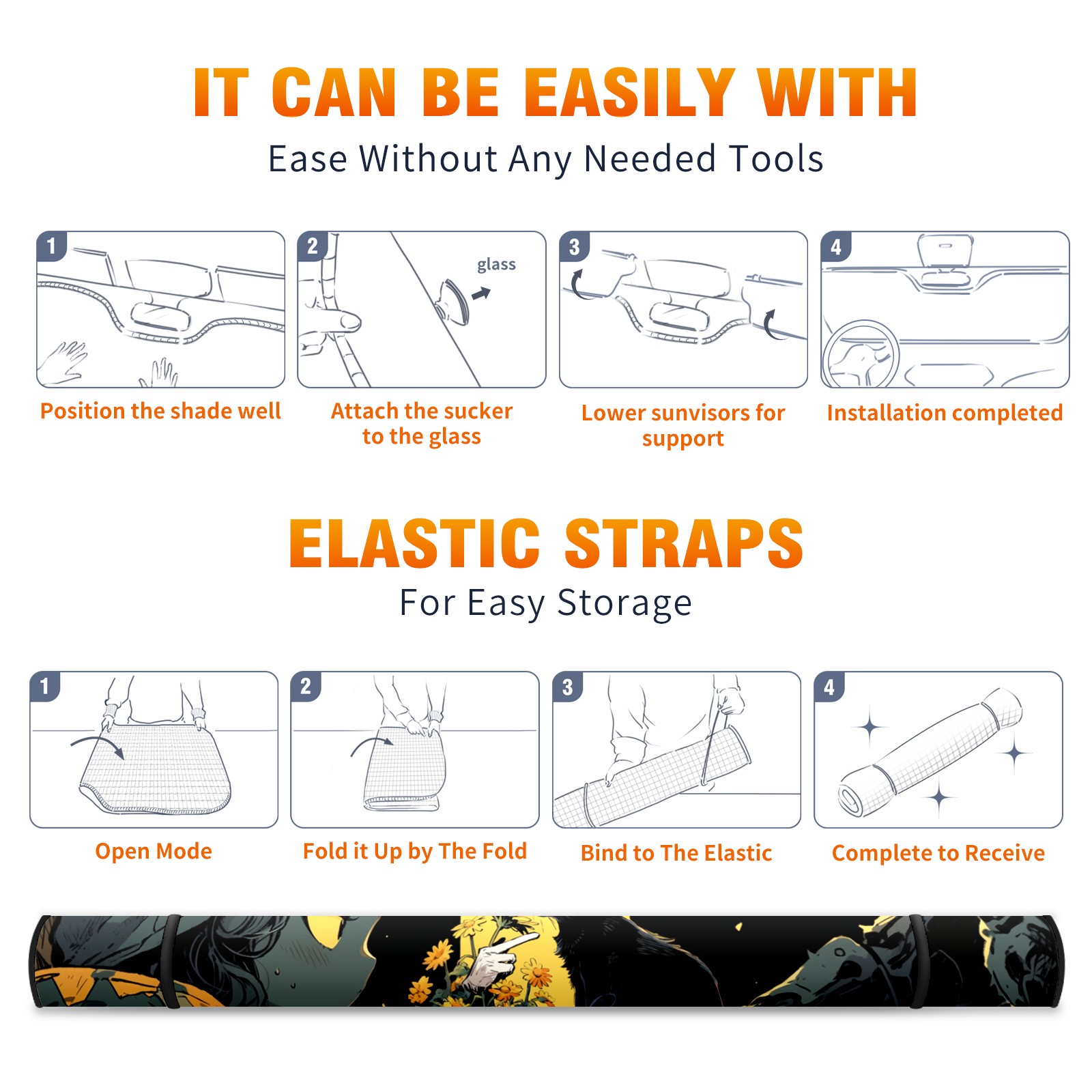 IT CAN BE EASILY WITH

Ease Without Any Needed Tools

1

Position the shade well

2

glass

Attach the sucker to the glass

3

Lower sunvisors for support

4

Installation completed

ELASTIC STRAPS

For Easy Storage

1

Open Mode

2

Fold it Up by The Fold

3

Bind to The Elastic

4

Complete to Receive