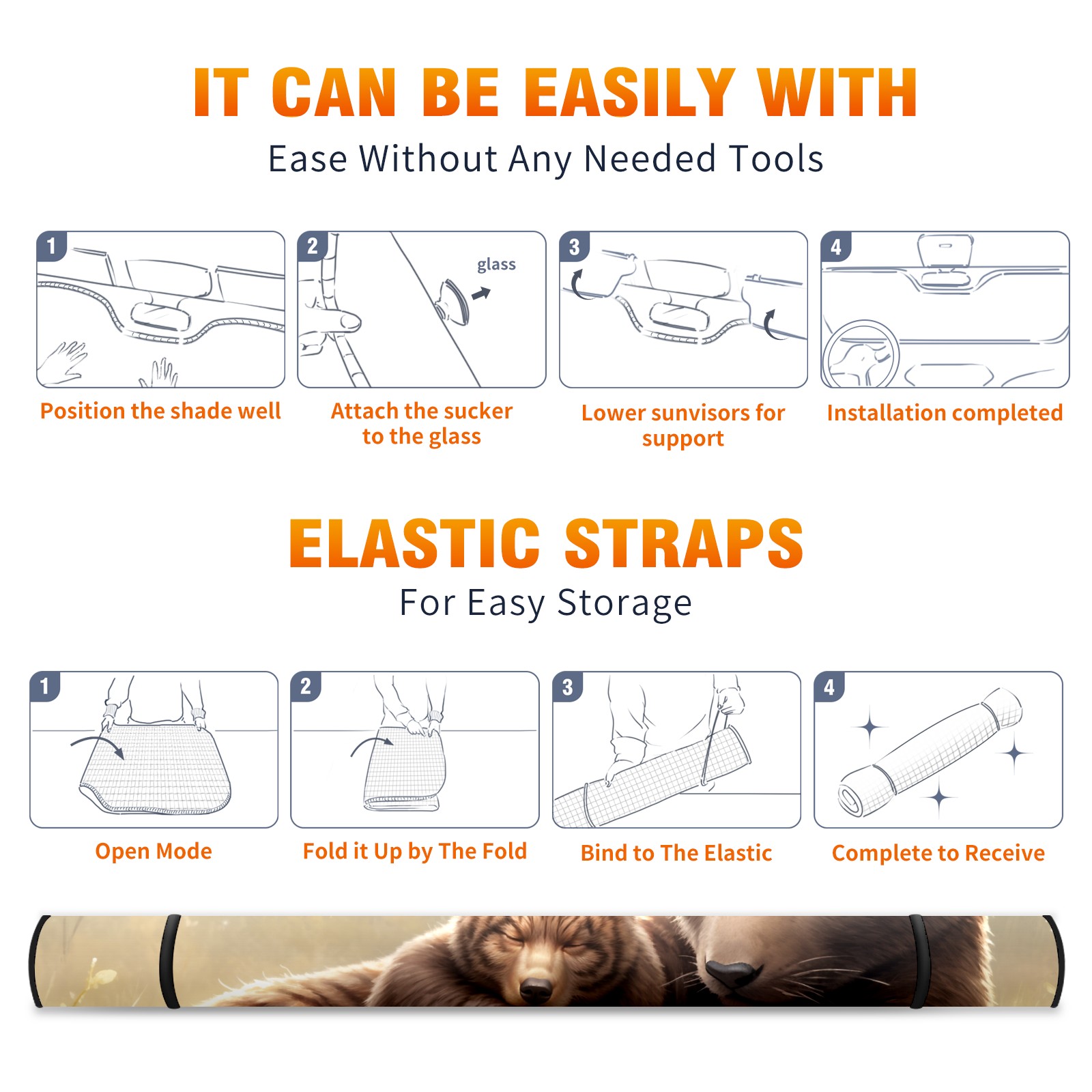 IT CAN BE EASILY WITH

Ease Without Any Needed Tools

1

Position the shade well

2

glass

Attach the sucker to the glass

3

Lower sunvisors for support

4

Installation completed

ELASTIC STRAPS

For Easy Storage

1

Open Mode

2

Fold it Up by The Fold

3

Bind to The Elastic

4

Complete to Receive