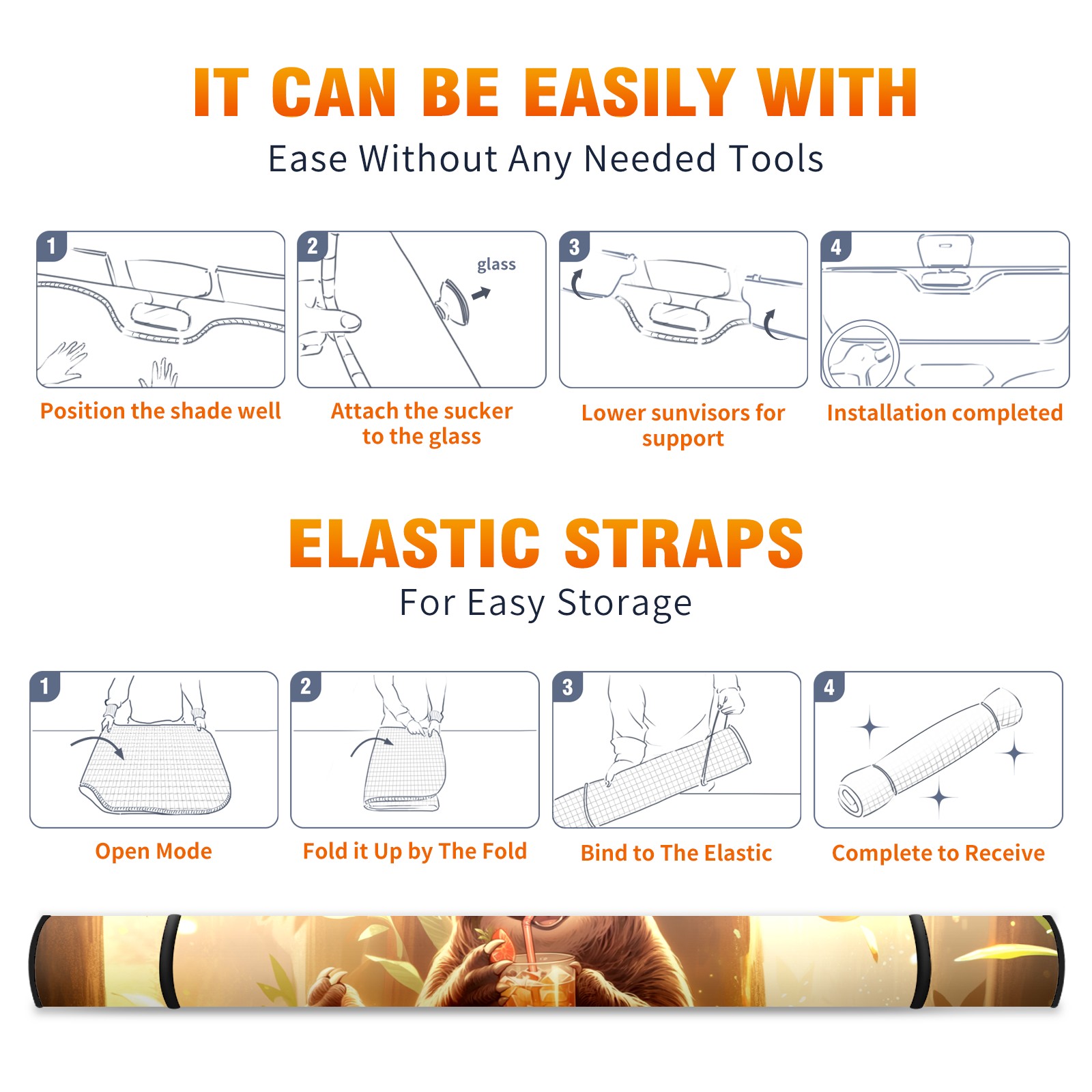 IT CAN BE EASILY WITH
Ease Without Any Needed Tools

1
Position the shade well

2
glass
Attach the sucker to the glass

3
Lower sunvisors for support

4
Installation completed

ELASTIC STRAPS
For Easy Storage

1
Open Mode

2
Fold it Up by The Fold

3
Bind to The Elastic

4
Complete to Receive