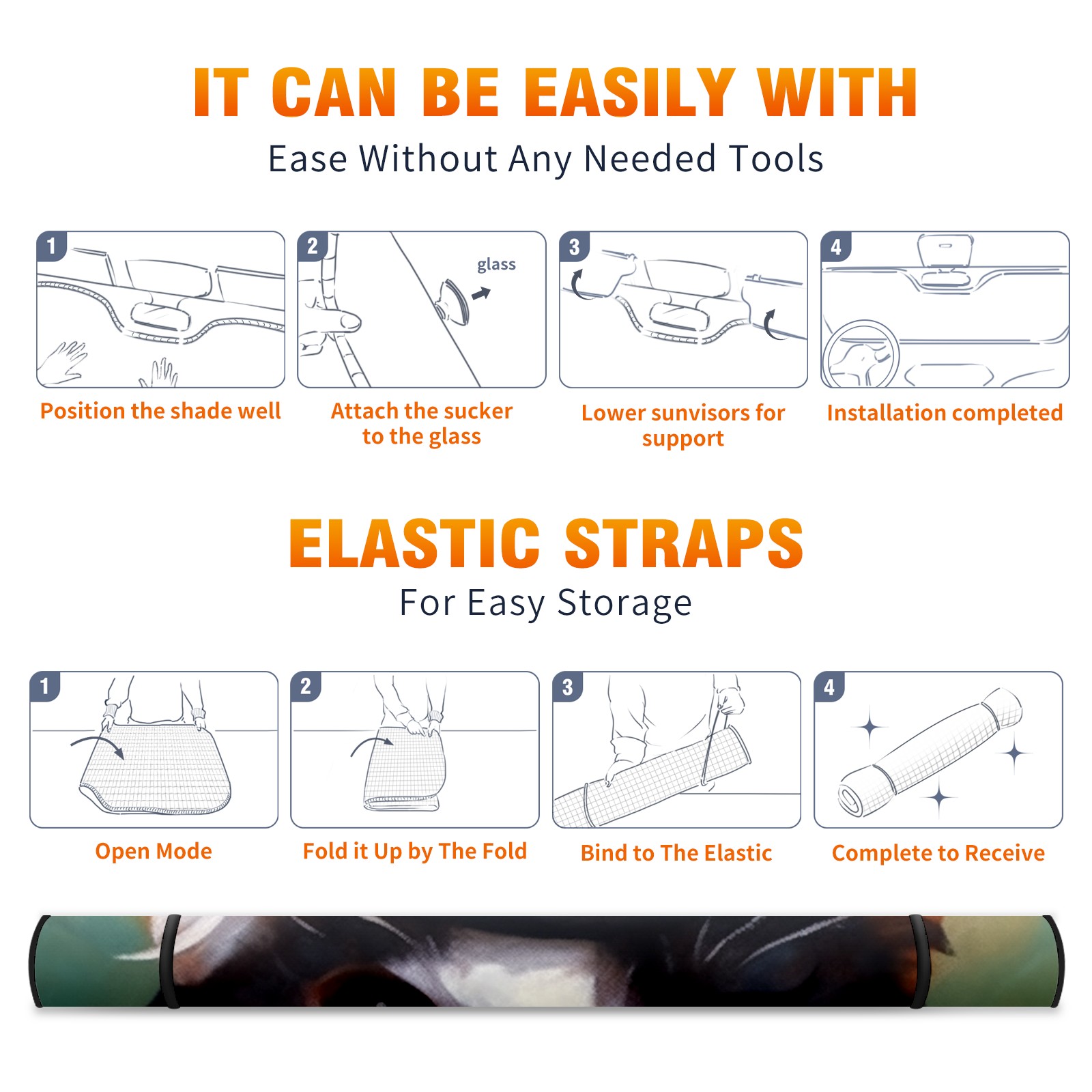 IT CAN BE EASILY WITH
Ease Without Any Needed Tools

1
Position the shade well

2
glass
Attach the sucker to the glass

3
Lower sunvisors for support

4
Installation completed

ELASTIC STRAPS
For Easy Storage

1
Open Mode

2
Fold it Up by The Fold

3
Bind to The Elastic

4
Complete to Receive