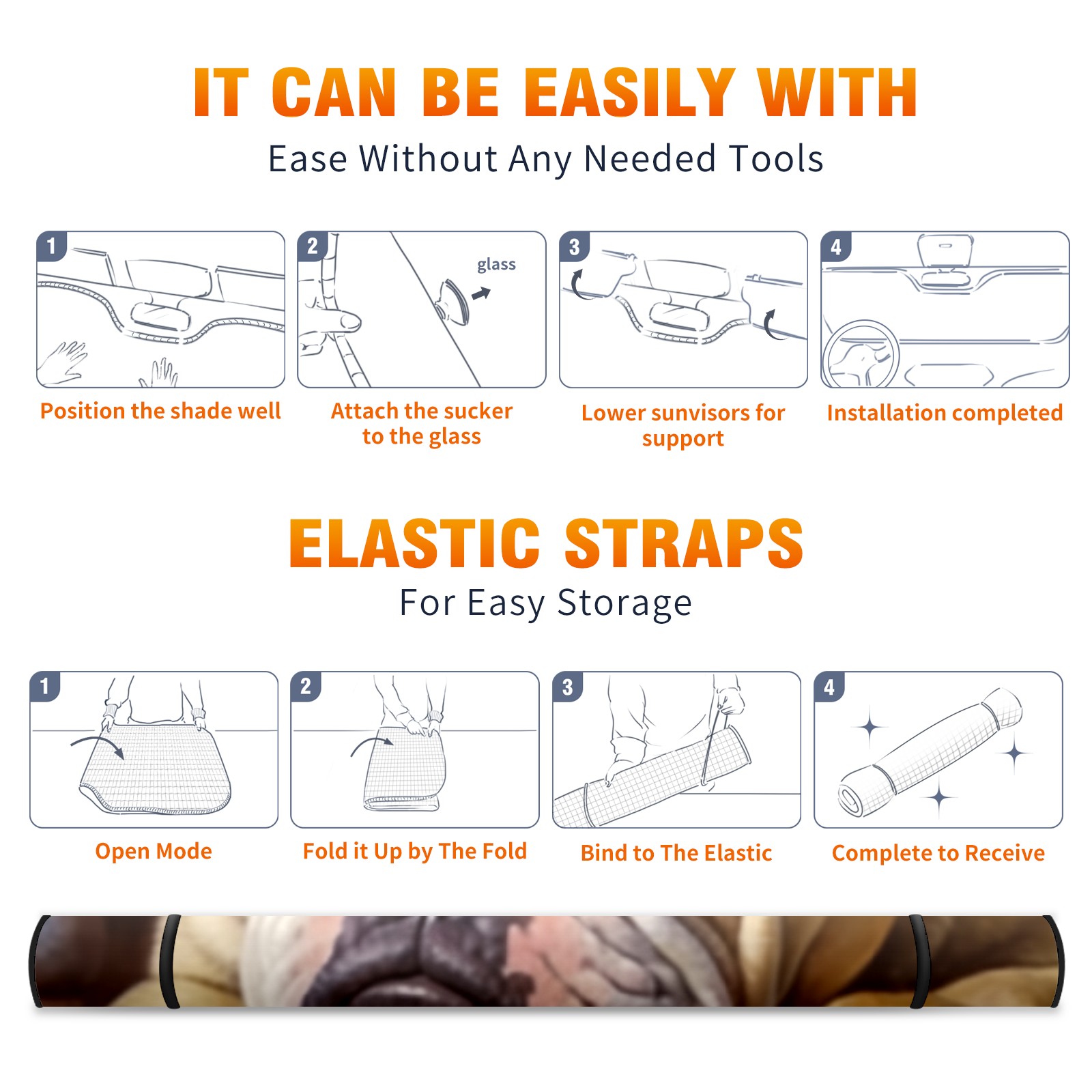 IT CAN BE EASILY WITH

Ease Without Any Needed Tools

1

Position the shade well

2

glass

Attach the sucker to the glass

3

Lower sunvisors for support

4

Installation completed

ELASTIC STRAPS

For Easy Storage

1

Open Mode

2

Fold it Up by The Fold

3

Bind to The Elastic

4

Complete to Receive