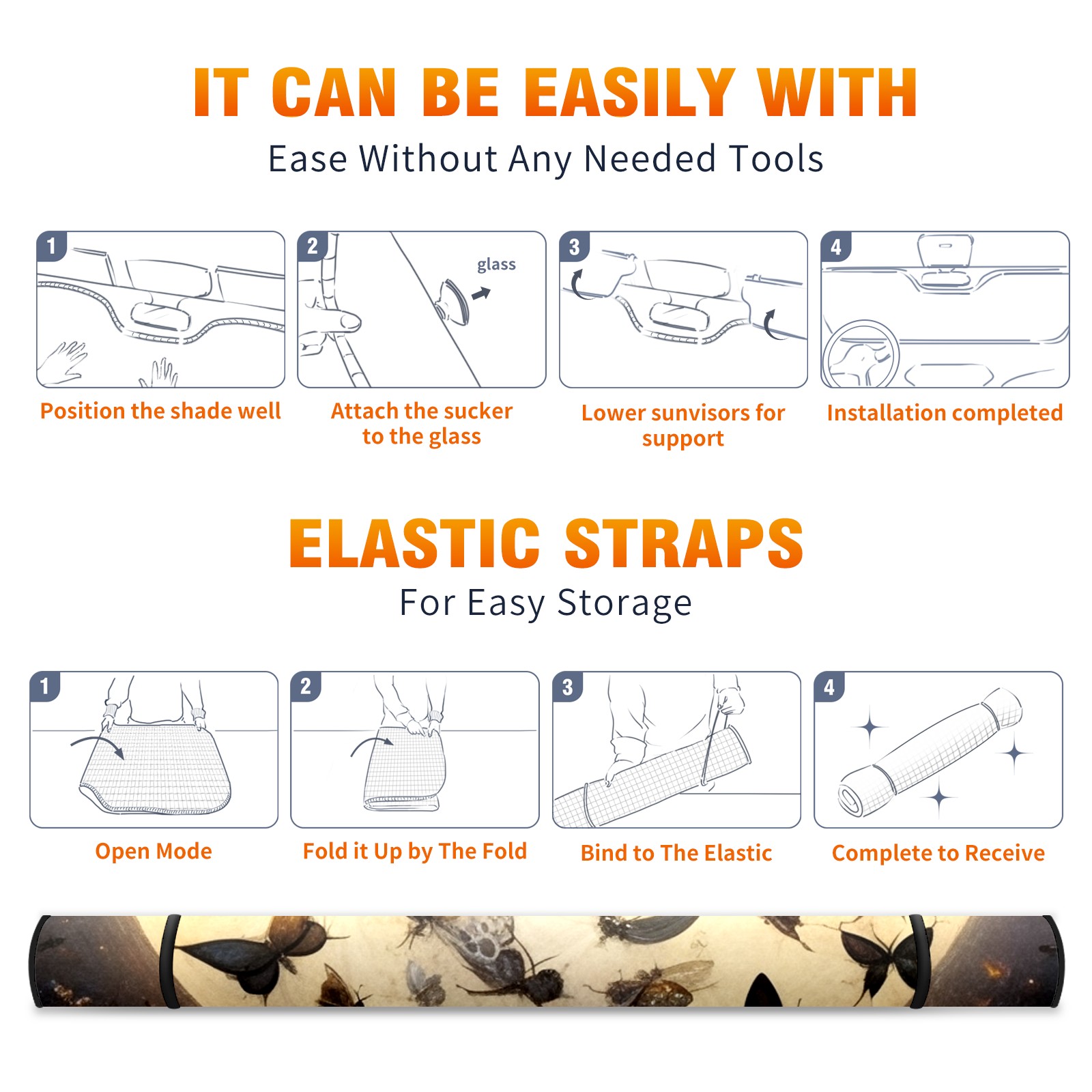 IT CAN BE EASILY WITH

Ease Without Any Needed Tools

1

Position the shade well

2

glass

Attach the sucker to the glass

3

Lower sunvisors for support

4

Installation completed

ELASTIC STRAPS

For Easy Storage

1

Open Mode

2

Fold it Up by The Fold

3

Bind to The Elastic

4

Complete to Receive