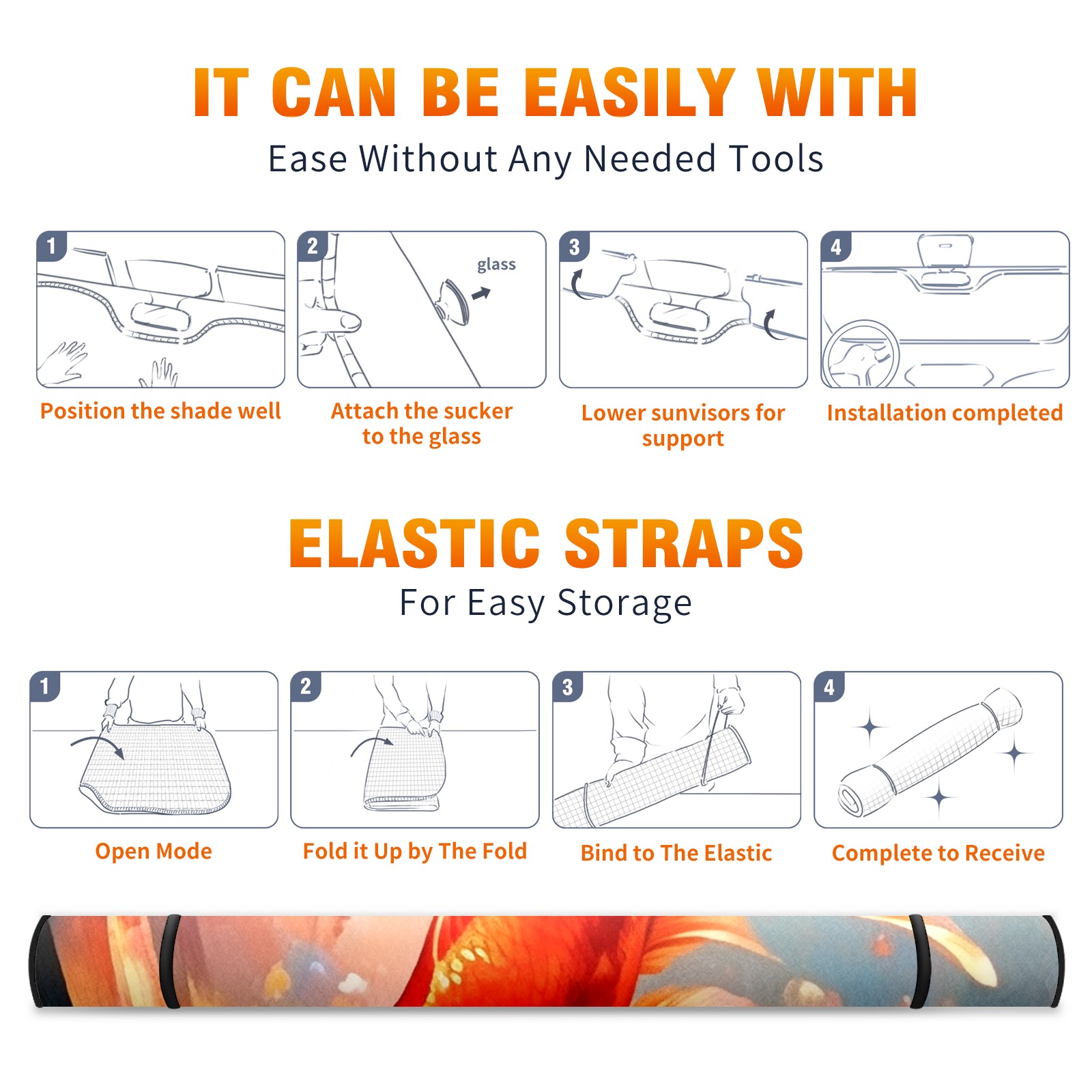 IT CAN BE EASILY WITH
Ease Without Any Needed Tools

1
Position the shade well

2
glass
Attach the sucker to the glass

3
Lower sunvisors for support

4
Installation completed

ELASTIC STRAPS
For Easy Storage

1
Open Mode

2
Fold it Up by The Fold

3
Bind to The Elastic

4
Complete to Receive