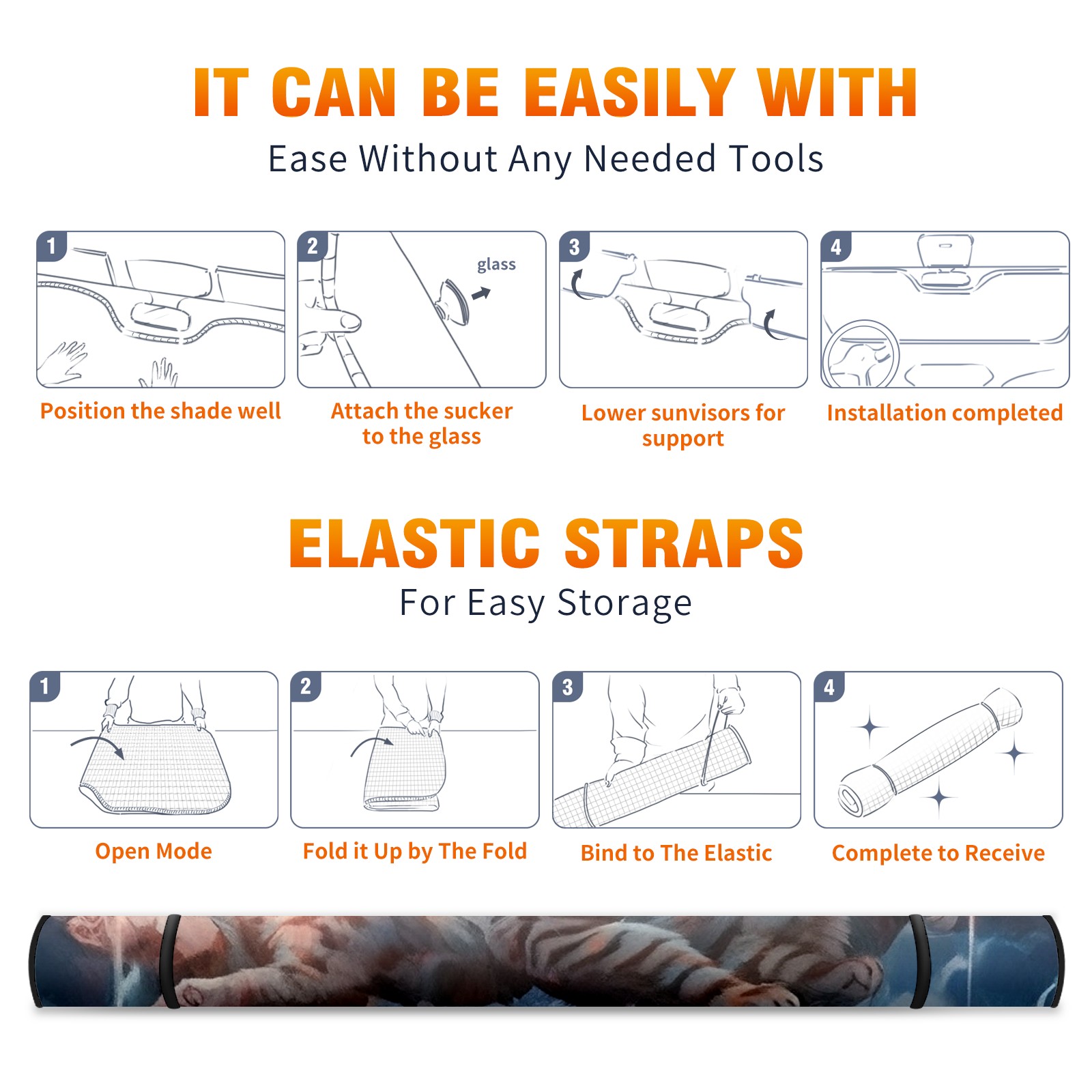 IT CAN BE EASILY WITH
Ease Without Any Needed Tools

1
Position the shade well

2
glass
Attach the sucker to the glass

3
Lower sunvisors for support

4
Installation completed

ELASTIC STRAPS
For Easy Storage

1
Open Mode

2
Fold it Up by The Fold

3
Bind to The Elastic

4
Complete to Receive