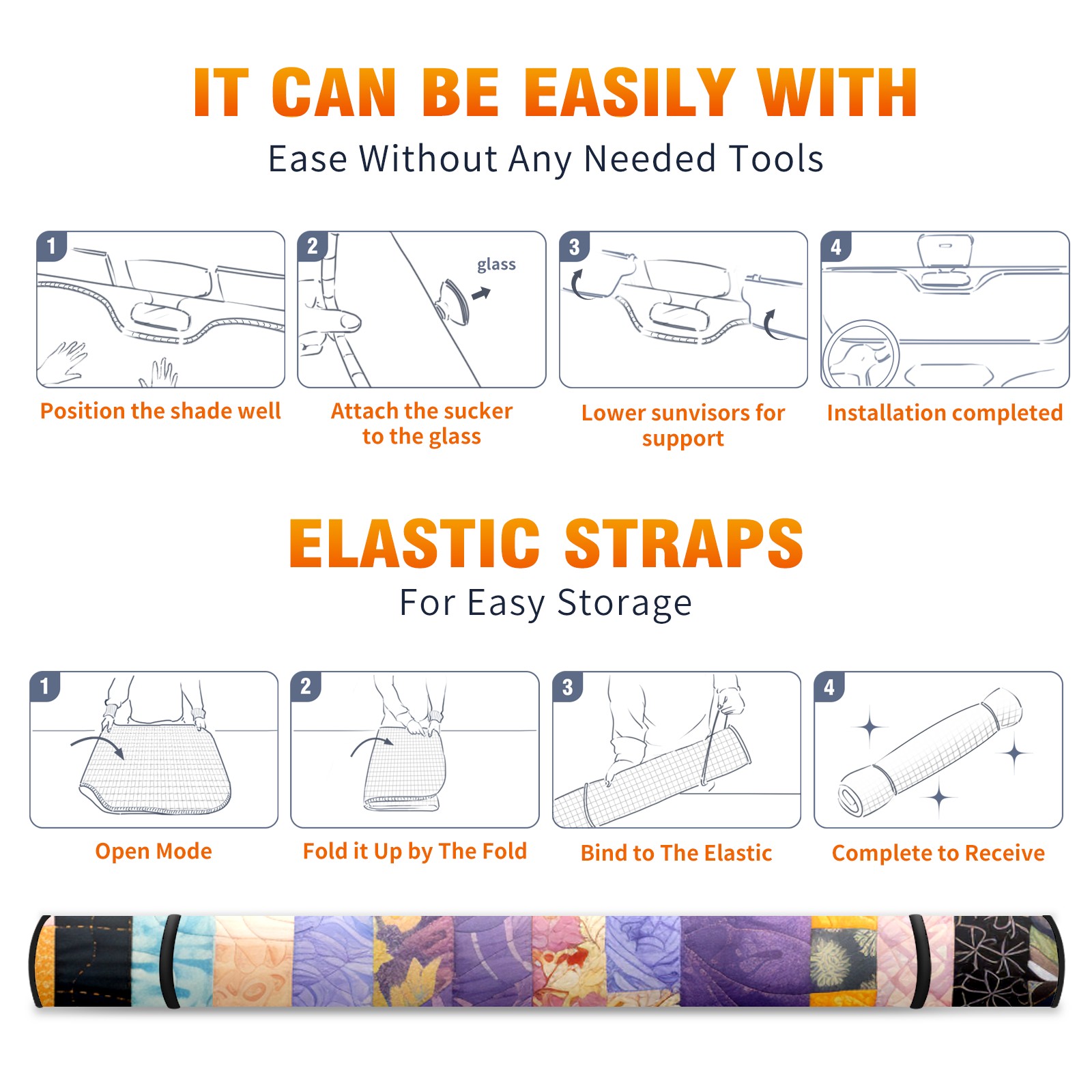 IT CAN BE EASILY WITH

Ease Without Any Needed Tools

1

Position the shade well

2

glass

Attach the sucker to the glass

3

Lower sunvisors for support

4

Installation completed

ELASTIC STRAPS

For Easy Storage

1

Open Mode

2

Fold it Up by The Fold

3

Bind to The Elastic

4

Complete to Receive