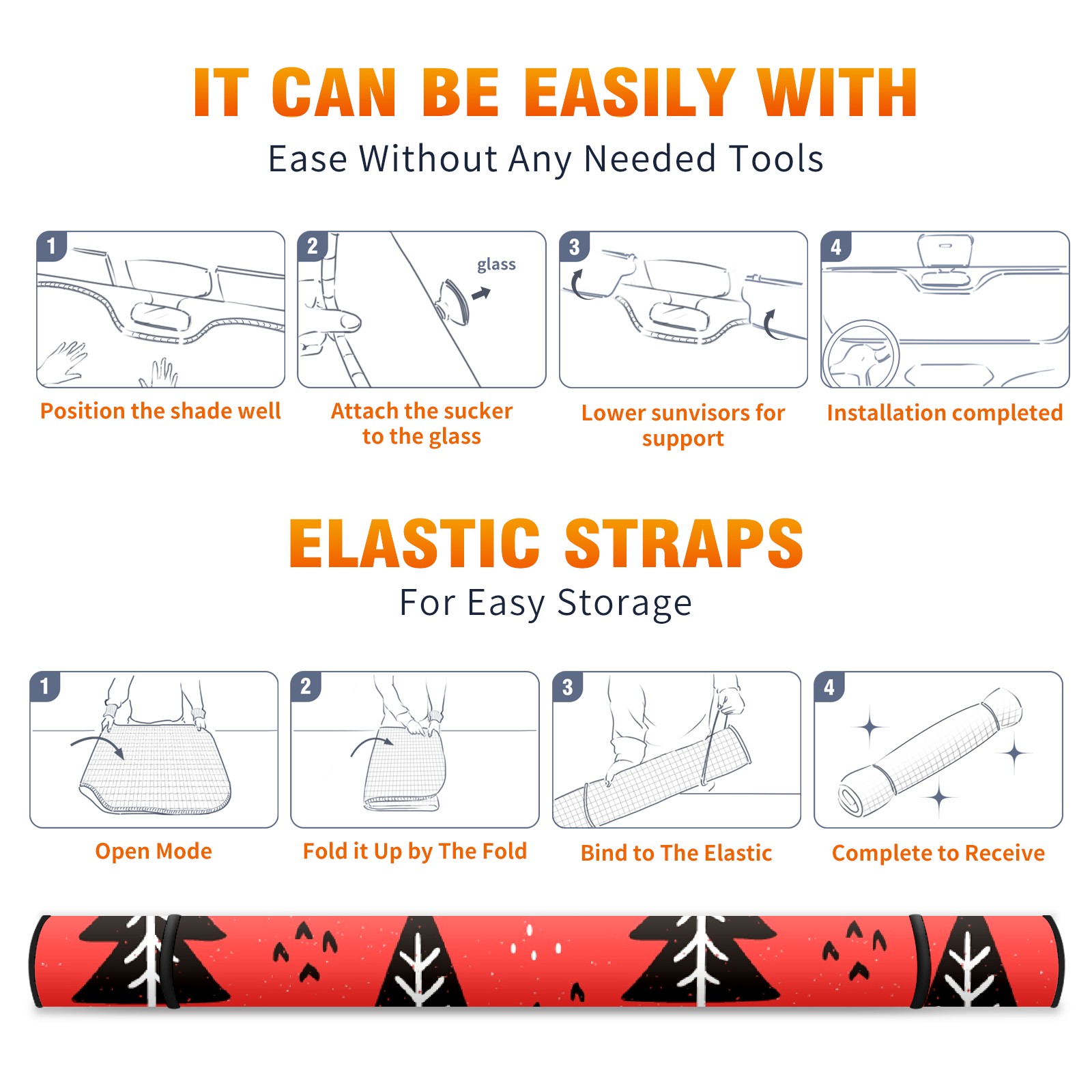 IT CAN BE EASILY WITH
Ease Without Any Needed Tools

1

Position the shade well

2

glass

Attach the sucker to the glass

3

Lower sunvisors for support

4

Installation completed

ELASTIC STRAPS
For Easy Storage

1

Open Mode

2

Fold it Up by The Fold

3

Bind to The Elastic

4

Complete to Receive