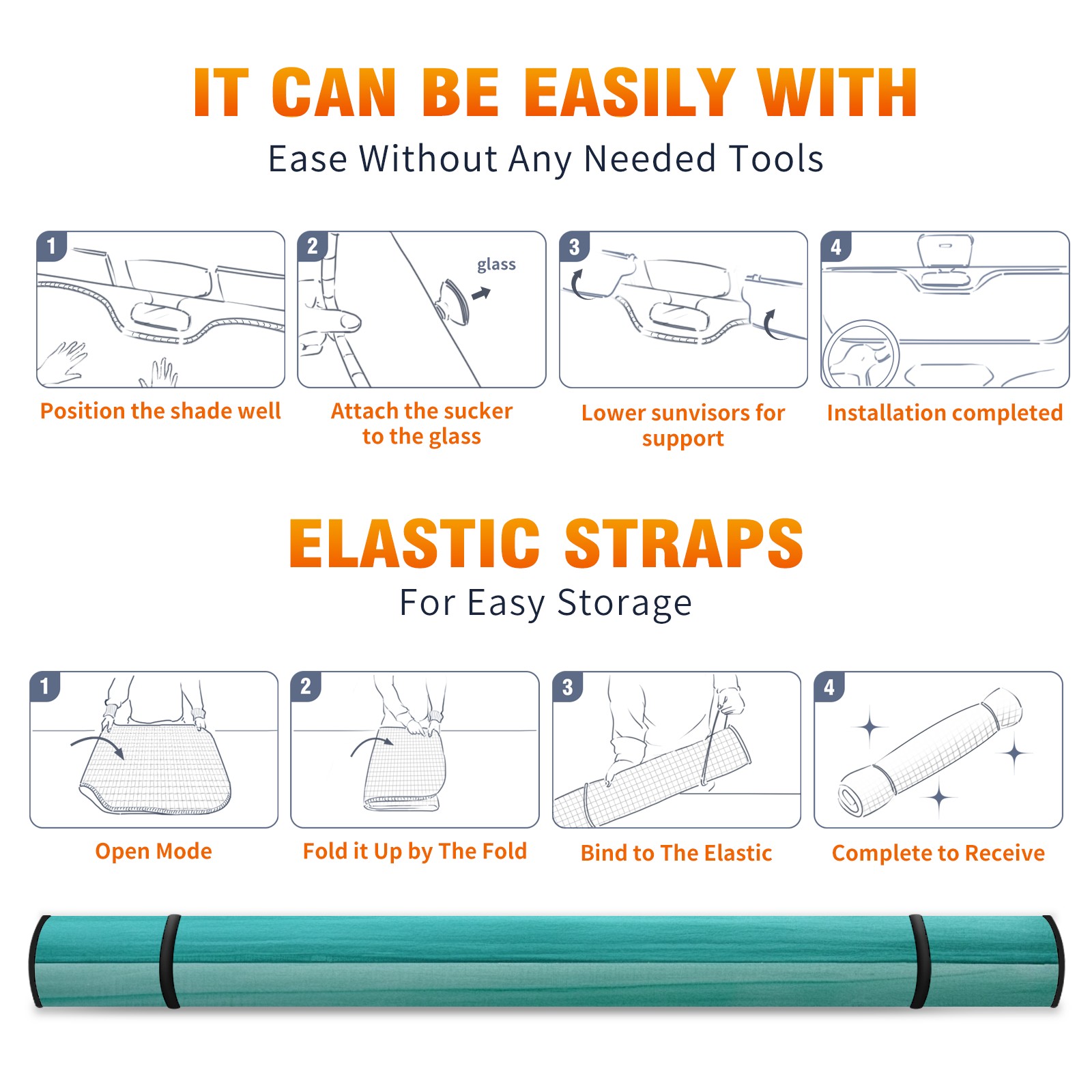 IT CAN BE EASILY WITH

Ease Without Any Needed Tools

1

Position the shade well

2

glass

Attach the sucker to the glass

3

Lower sunvisors for support

4

Installation completed

ELASTIC STRAPS

For Easy Storage

1

Open Mode

2

Fold it Up by The Fold

3

Bind to The Elastic

4

Complete to Receive