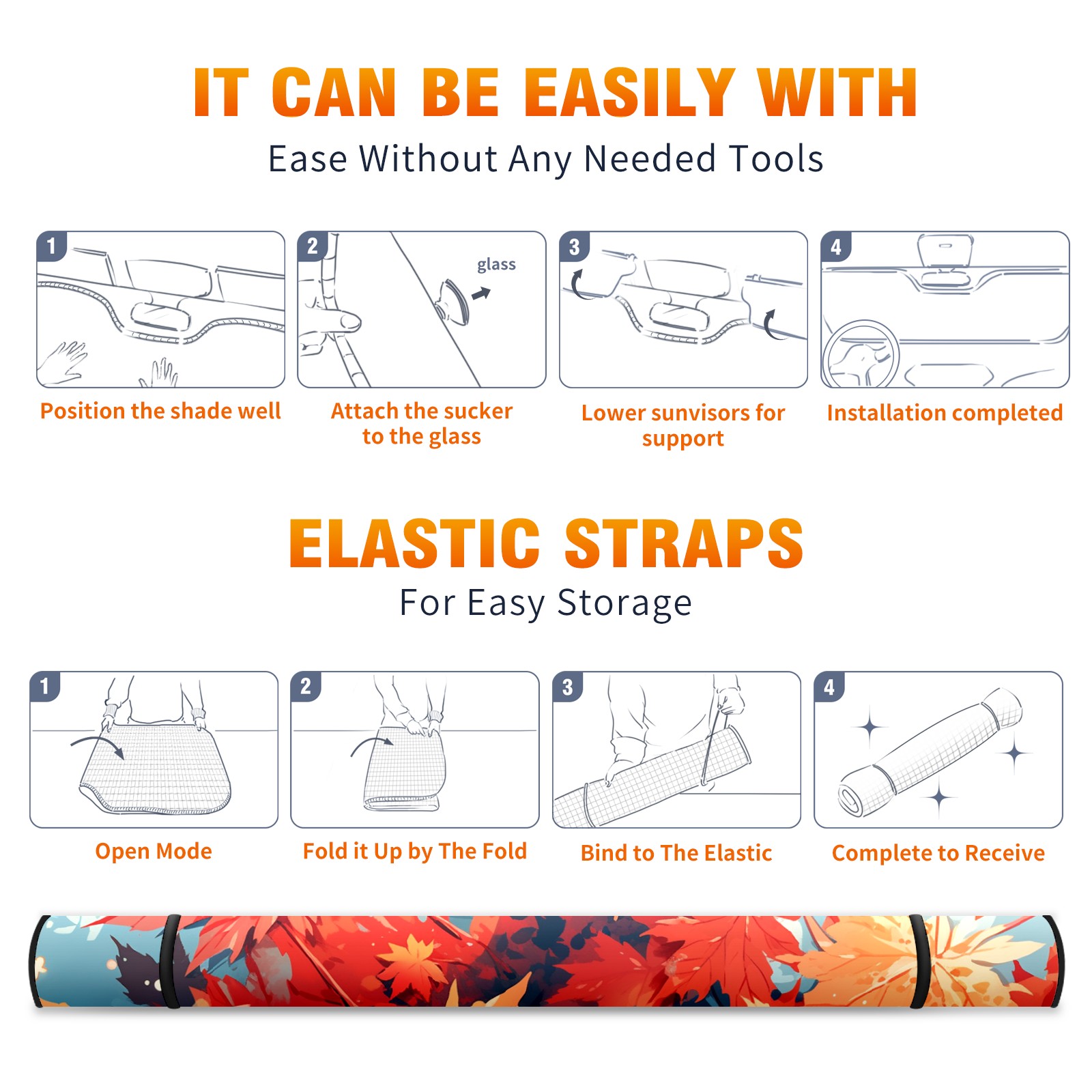 IT CAN BE EASILY WITH

Ease Without Any Needed Tools

1

Position the shade well

2

glass

Attach the sucker to the glass

3

Lower sunvisors for support

4

Installation completed

ELASTIC STRAPS

For Easy Storage

1

Open Mode

2

Fold it Up by The Fold

3

Bind to The Elastic

4

Complete to Receive