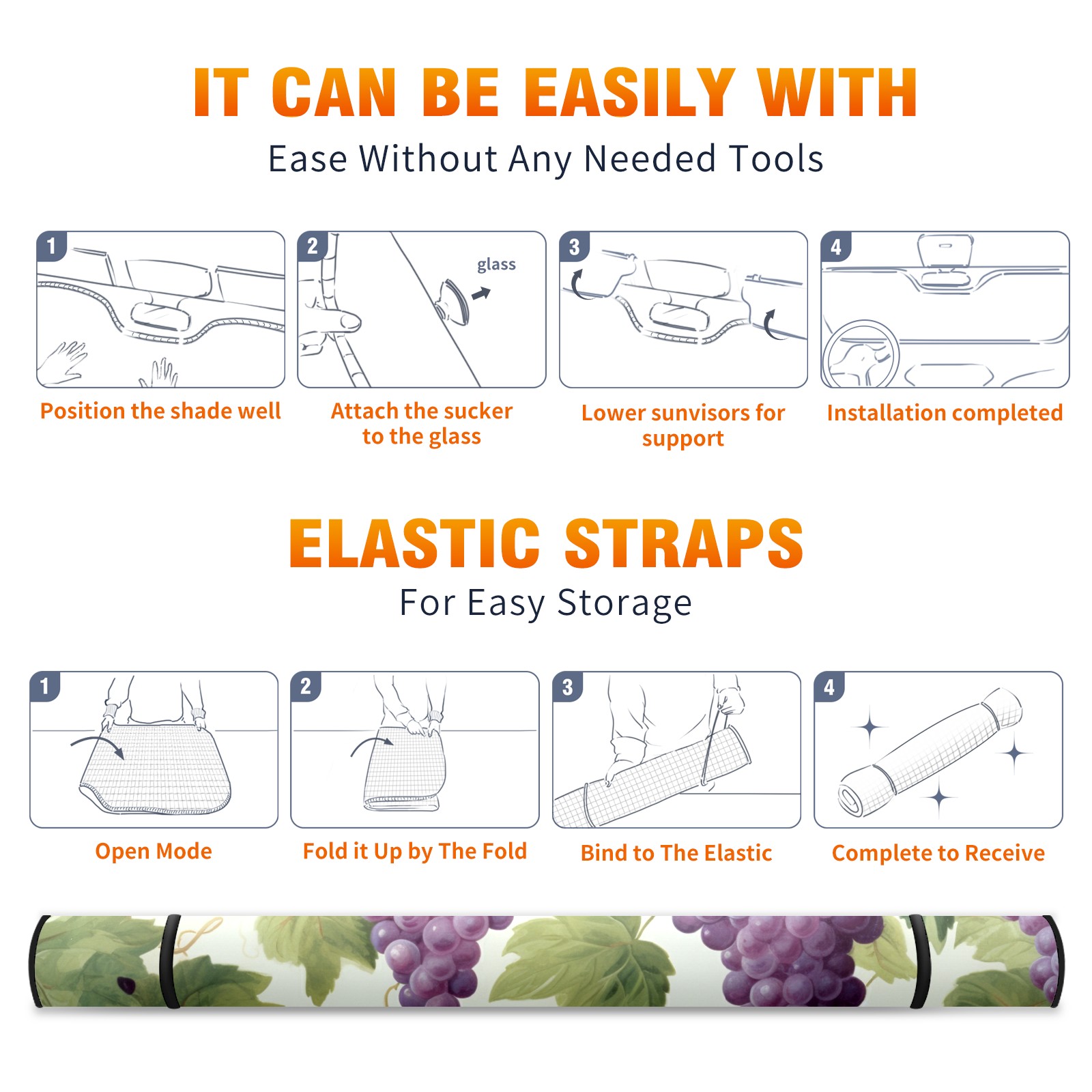 IT CAN BE EASILY WITH
Ease Without Any Needed Tools

1
Position the shade well

2
glass
Attach the sucker to the glass

3
Lower sunvisors for support

4
Installation completed

ELASTIC STRAPS
For Easy Storage

1
Open Mode

2
Fold it Up by The Fold

3
Bind to The Elastic

4
Complete to Receive