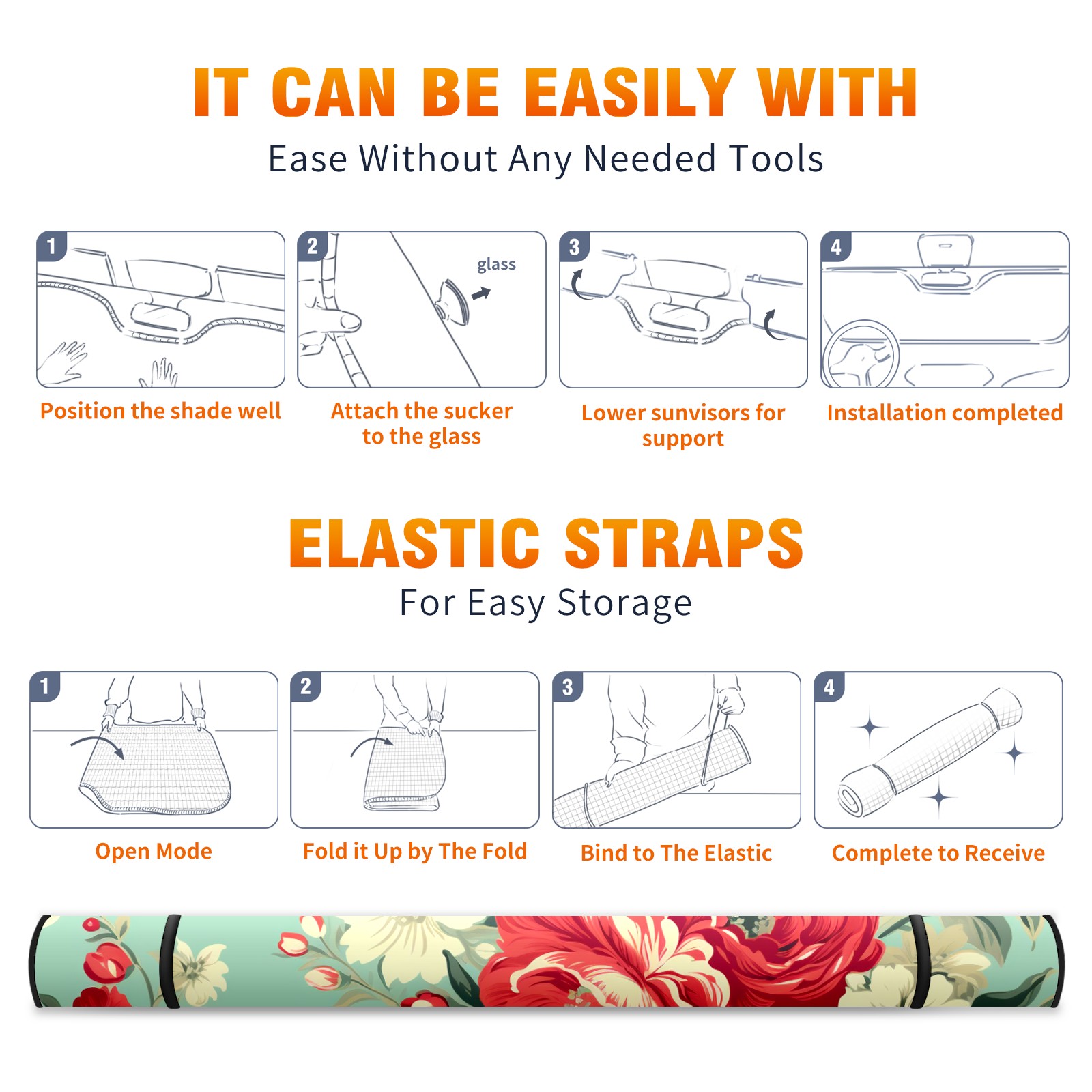 IT CAN BE EASILY WITH

Ease Without Any Needed Tools

1

Position the shade well

2

glass

Attach the sucker to the glass

3

Lower sunvisors for support

4

Installation completed

ELASTIC STRAPS

For Easy Storage

1

Open Mode

2

Fold it Up by The Fold

3

Bind to The Elastic

4

Complete to Receive