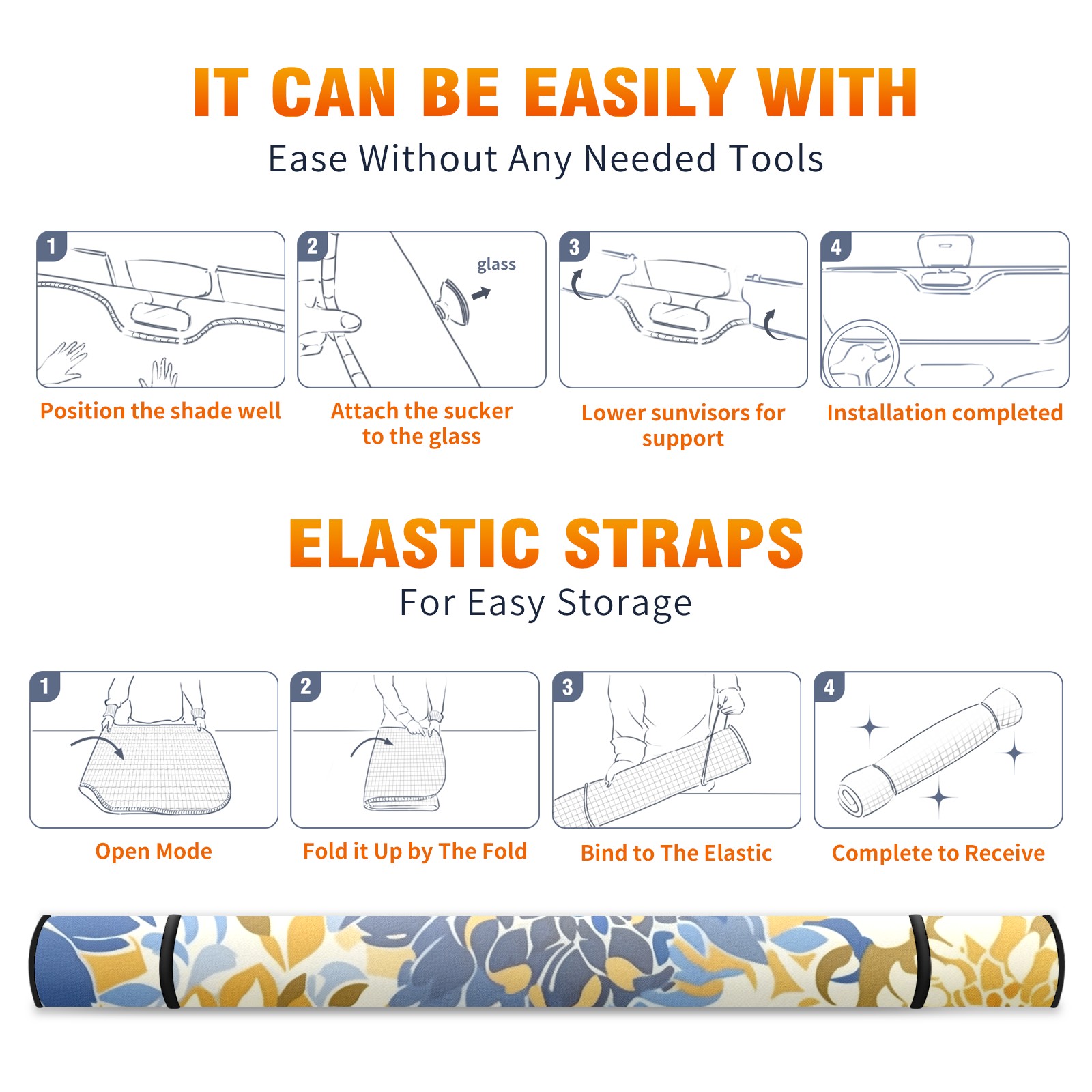 IT CAN BE EASILY WITH
Ease Without Any Needed Tools

1
Position the shade well

2
glass
Attach the sucker to the glass

3
Lower sunvisors for support

4
Installation completed

ELASTIC STRAPS
For Easy Storage

1
Open Mode

2
Fold it Up by The Fold

3
Bind to The Elastic

4
Complete to Receive