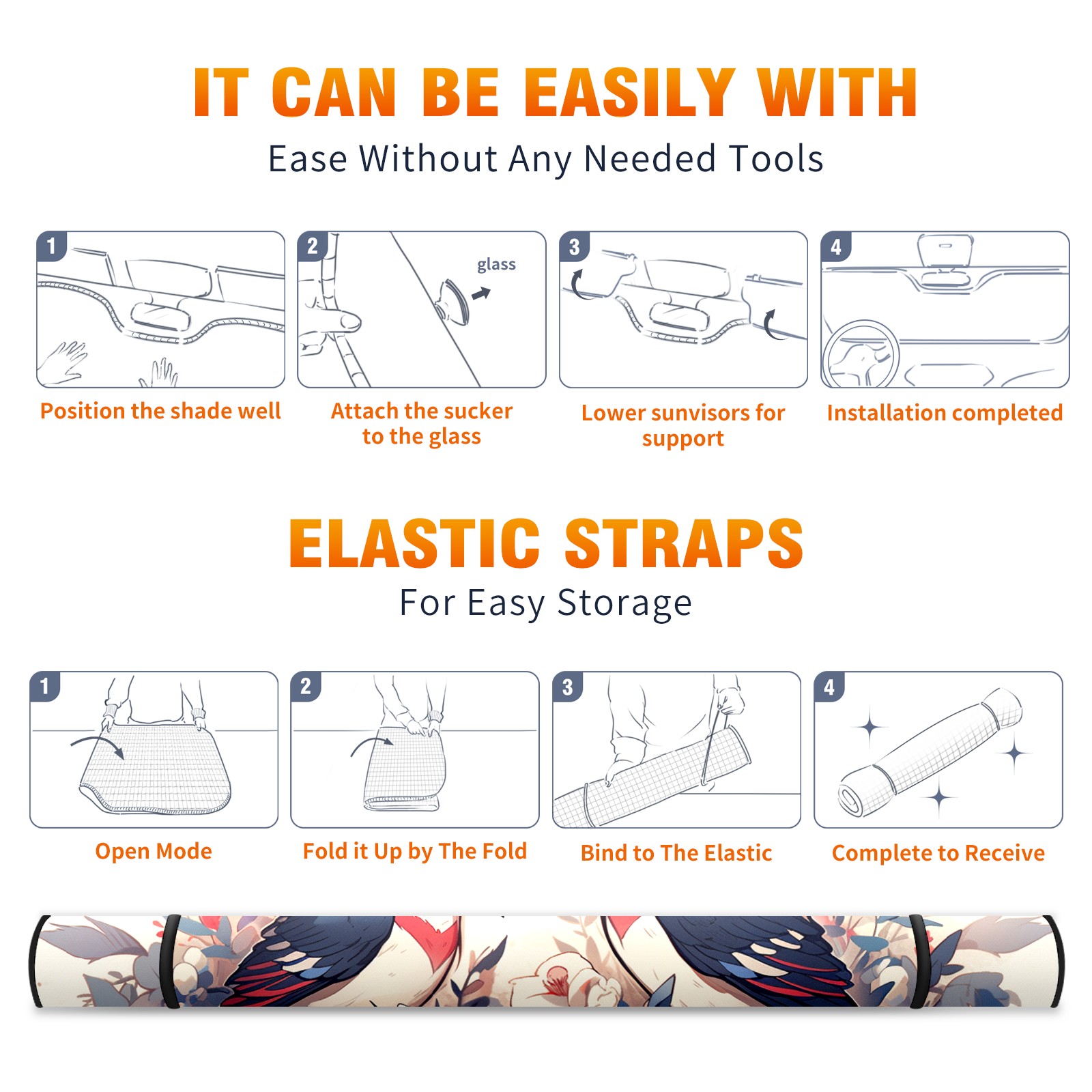 IT CAN BE EASILY WITH
Ease Without Any Needed Tools

1
Position the shade well

2
glass
Attach the sucker to the glass

3
Lower sunvisors for support

4
Installation completed

ELASTIC STRAPS
For Easy Storage

1
Open Mode

2
Fold it Up by The Fold

3
Bind to The Elastic

4
Complete to Receive