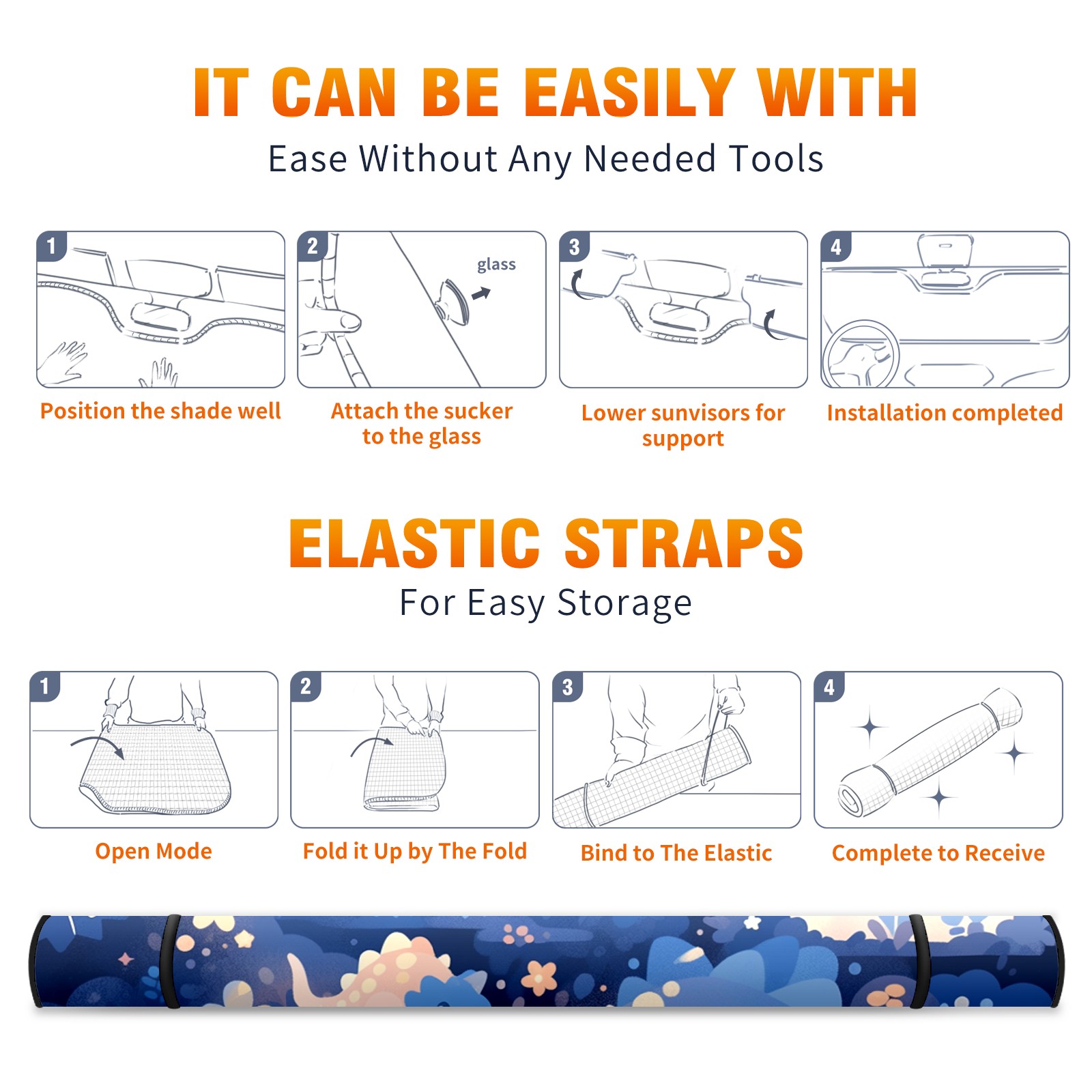 IT CAN BE EASILY WITH

Ease Without Any Needed Tools

1

Position the shade well

2

glass

Attach the sucker to the glass

3

Lower sunvisors for support

4

Installation completed

ELASTIC STRAPS

For Easy Storage

1

Open Mode

2

Fold it Up by The Fold

3

Bind to The Elastic

4

Complete to Receive