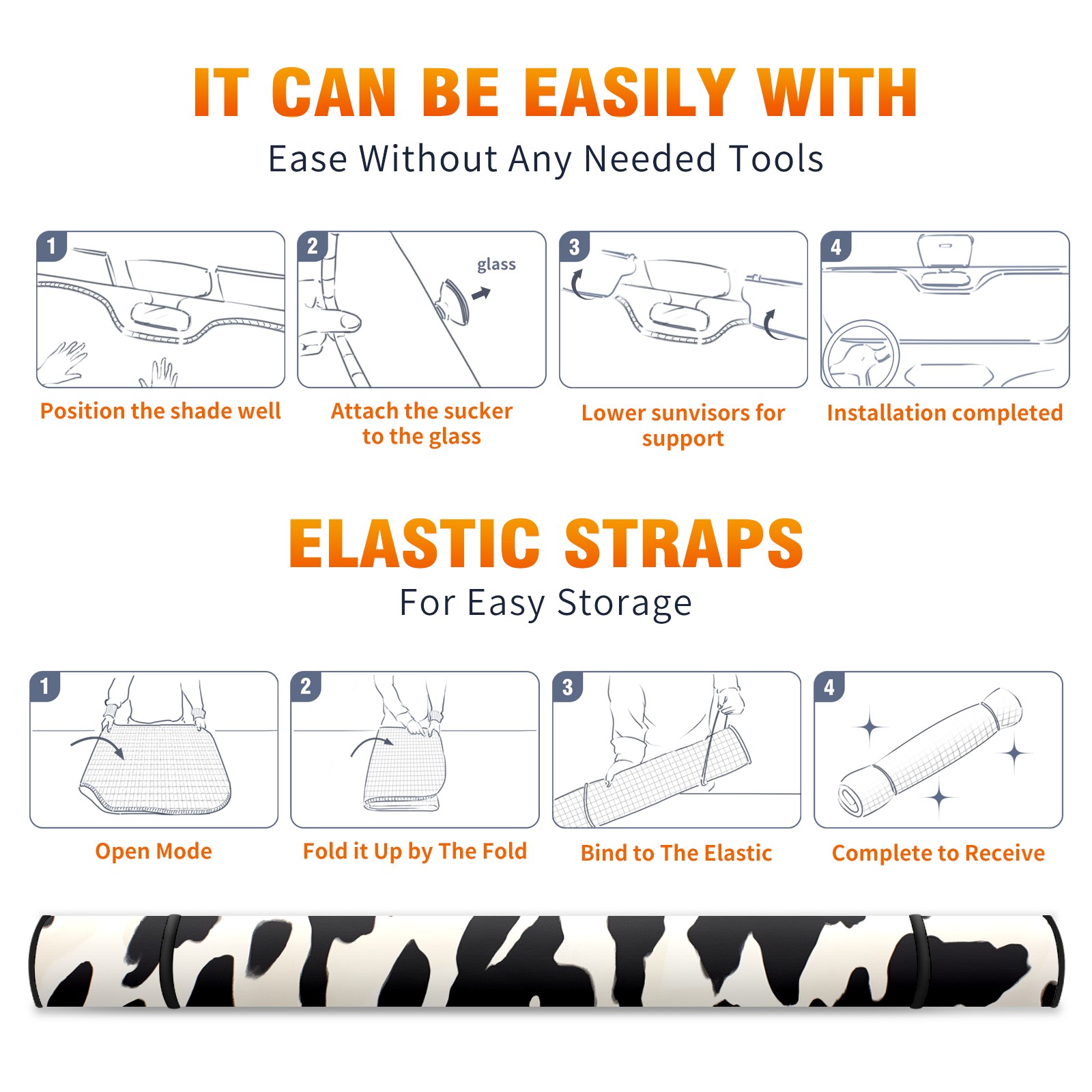 IT CAN BE EASILY WITH

Ease Without Any Needed Tools

1

Position the shade well

2

glass

Attach the sucker to the glass

3

Lower sunvisors for support

4

Installation completed

ELASTIC STRAPS

For Easy Storage

1

Open Mode

2

Fold it Up by The Fold

3

Bind to The Elastic

4

Complete to Receive