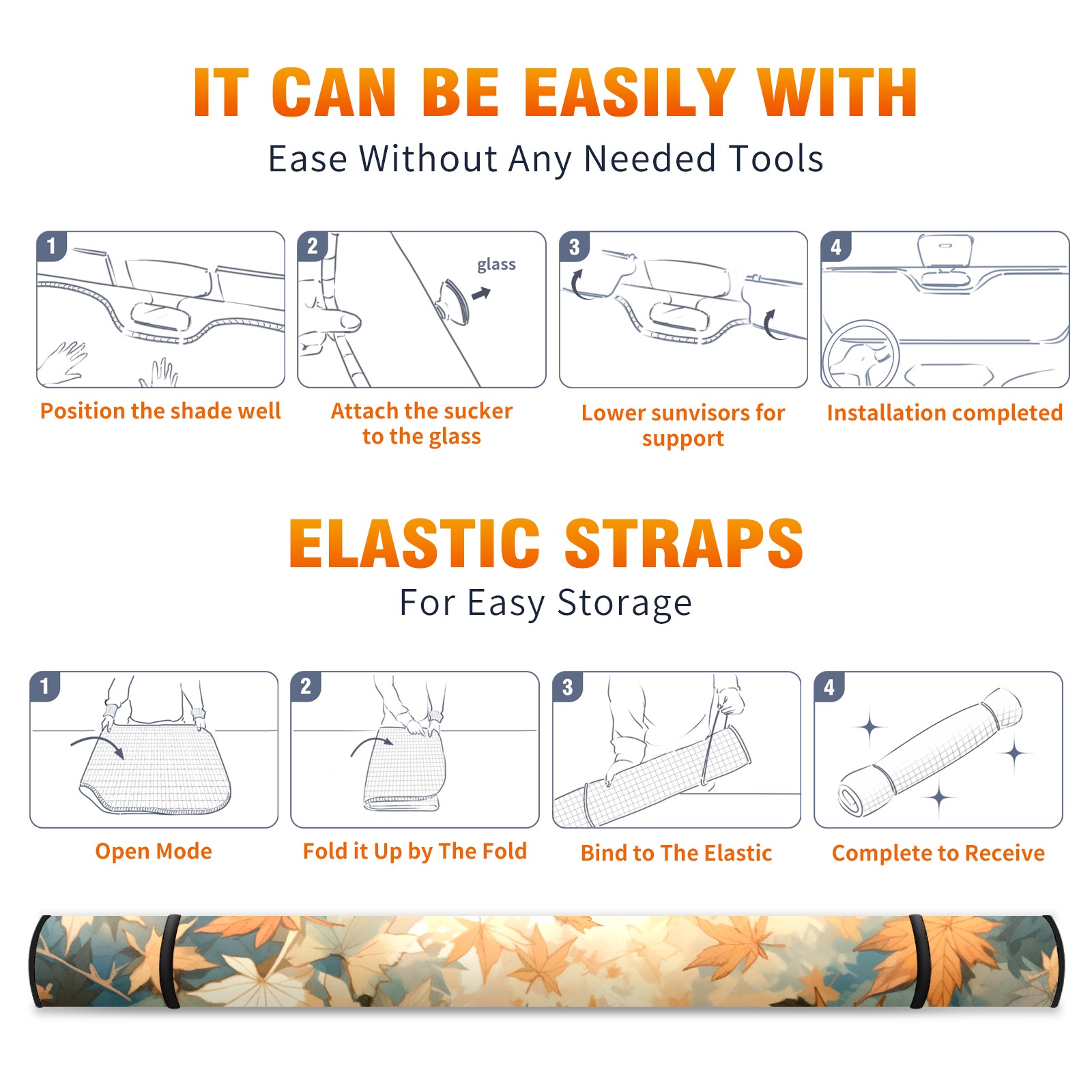 IT CAN BE EASILY WITH
Ease Without Any Needed Tools

1
Position the shade well

2
glass
Attach the sucker to the glass

3
Lower sunvisors for support

4
Installation completed

ELASTIC STRAPS
For Easy Storage

1
Open Mode

2
Fold it Up by The Fold

3
Bind to The Elastic

4
Complete to Receive