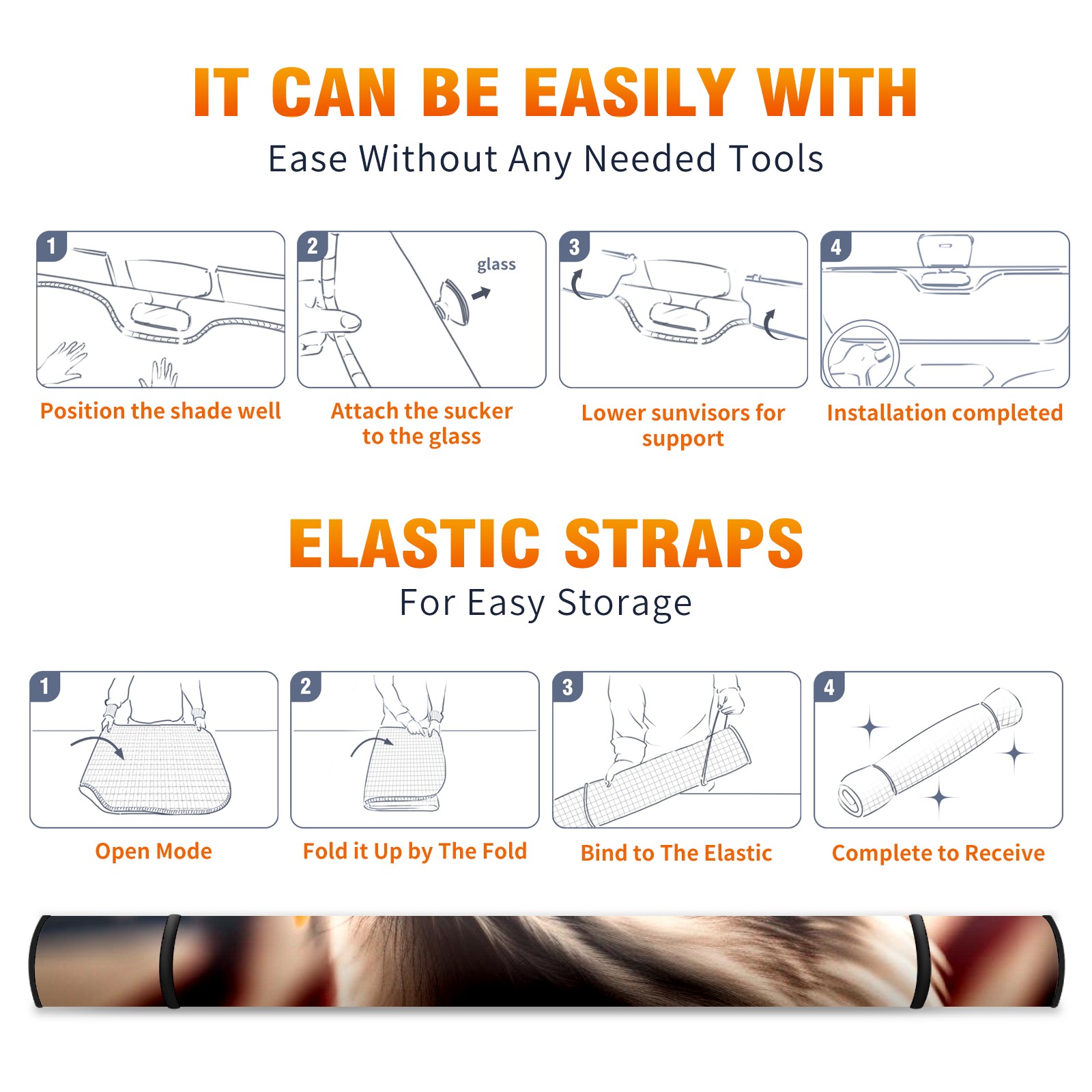 IT CAN BE EASILY WITH

Ease Without Any Needed Tools

1

Position the shade well

2

glass

Attach the sucker to the glass

3

Lower sunvisors for support

4

Installation completed

ELASTIC STRAPS

For Easy Storage

1

Open Mode

2

Fold it Up by The Fold

3

Bind to The Elastic

4

Complete to Receive