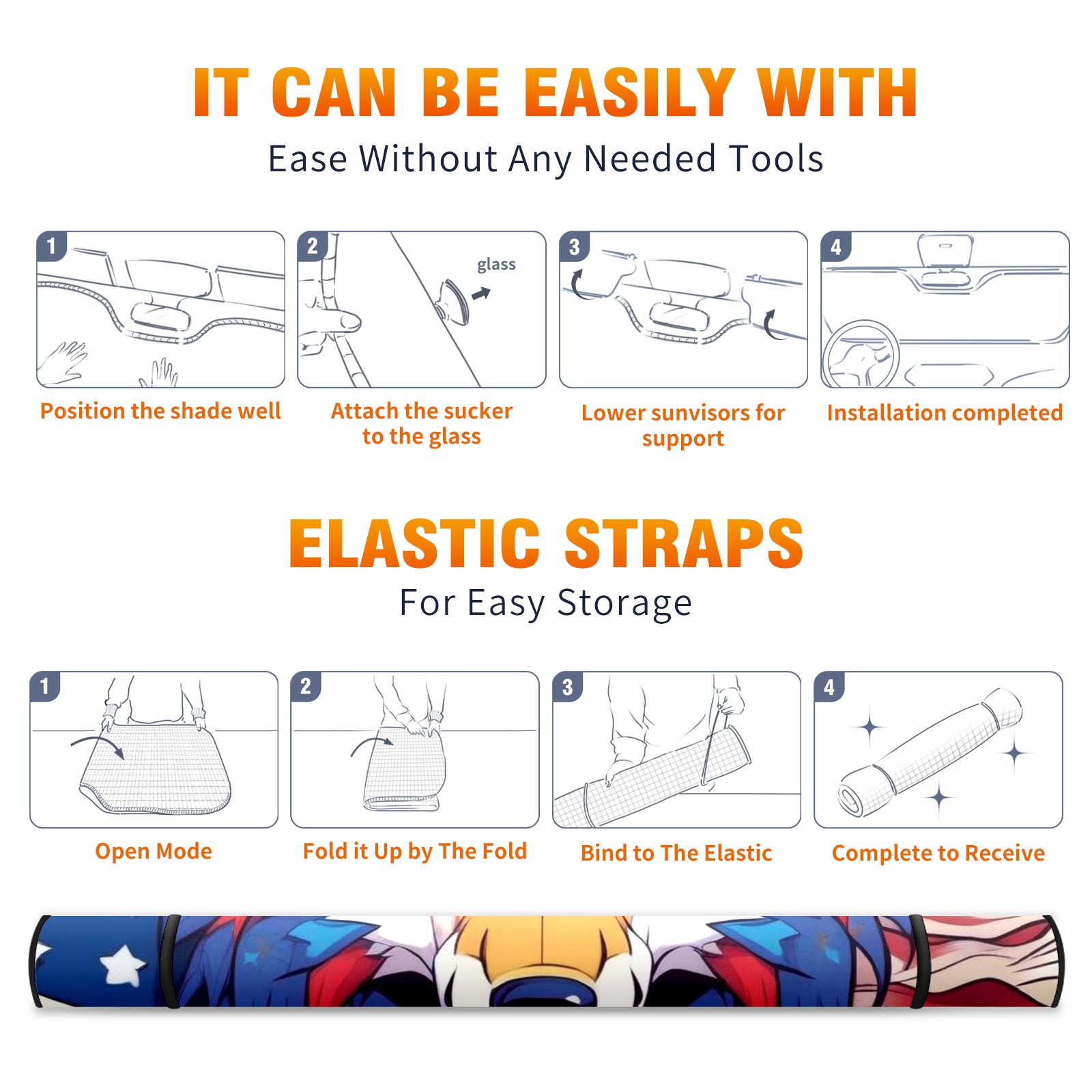 IT CAN BE EASILY WITH
Ease Without Any Needed Tools

1
Position the shade well

2
glass
Attach the sucker to the glass

3
Lower sunvisors for support

4
Installation completed

ELASTIC STRAPS
For Easy Storage

1
Open Mode

2
Fold it Up by The Fold

3
Bind to The Elastic

4
Complete to Receive