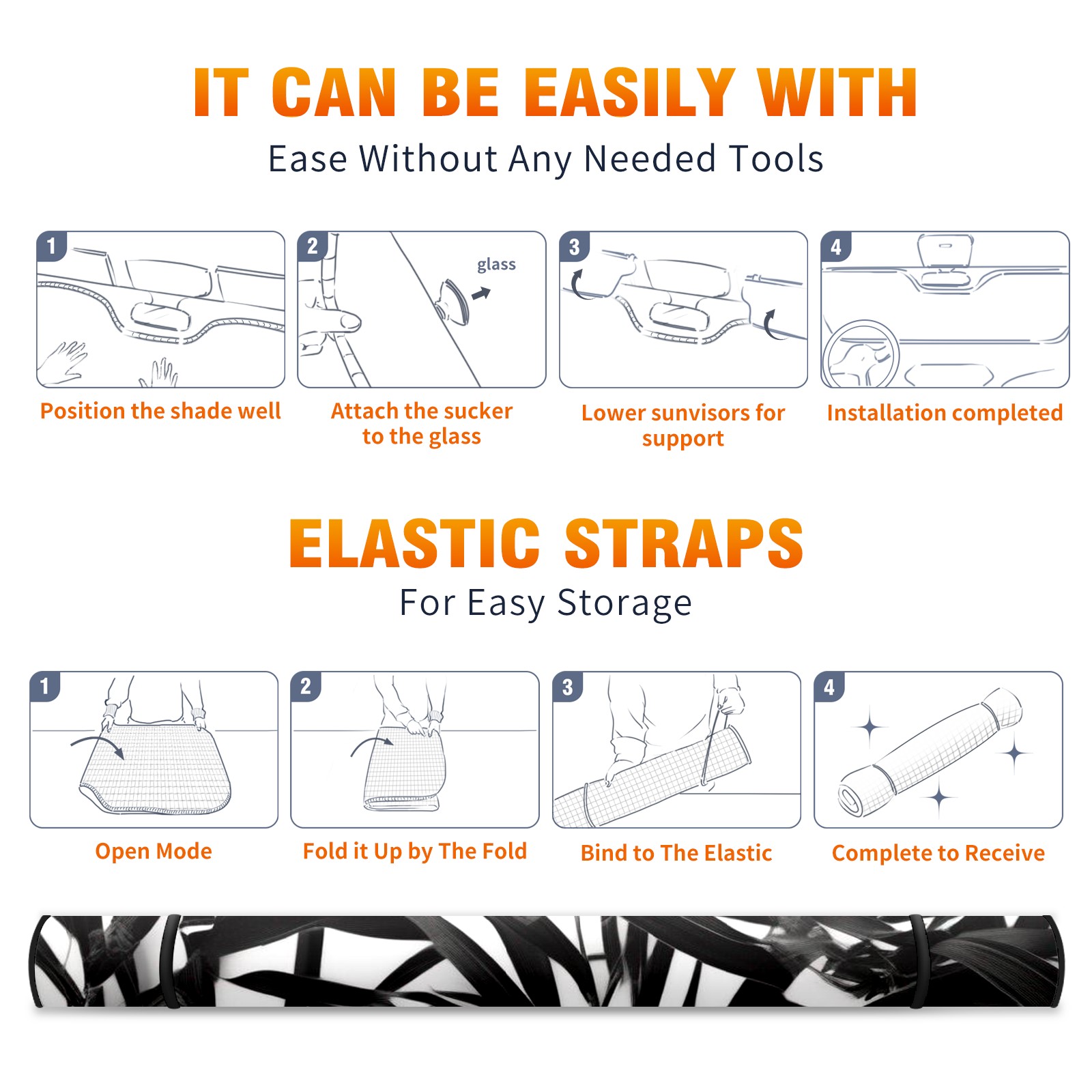 IT CAN BE EASILY WITH

Ease Without Any Needed Tools

1

Position the shade well

2

glass

Attach the sucker to the glass

3

Lower sunvisors for support

4

Installation completed

ELASTIC STRAPS

For Easy Storage

1

Open Mode

2

Fold it Up by The Fold

3

Bind to The Elastic

4

Complete to Receive