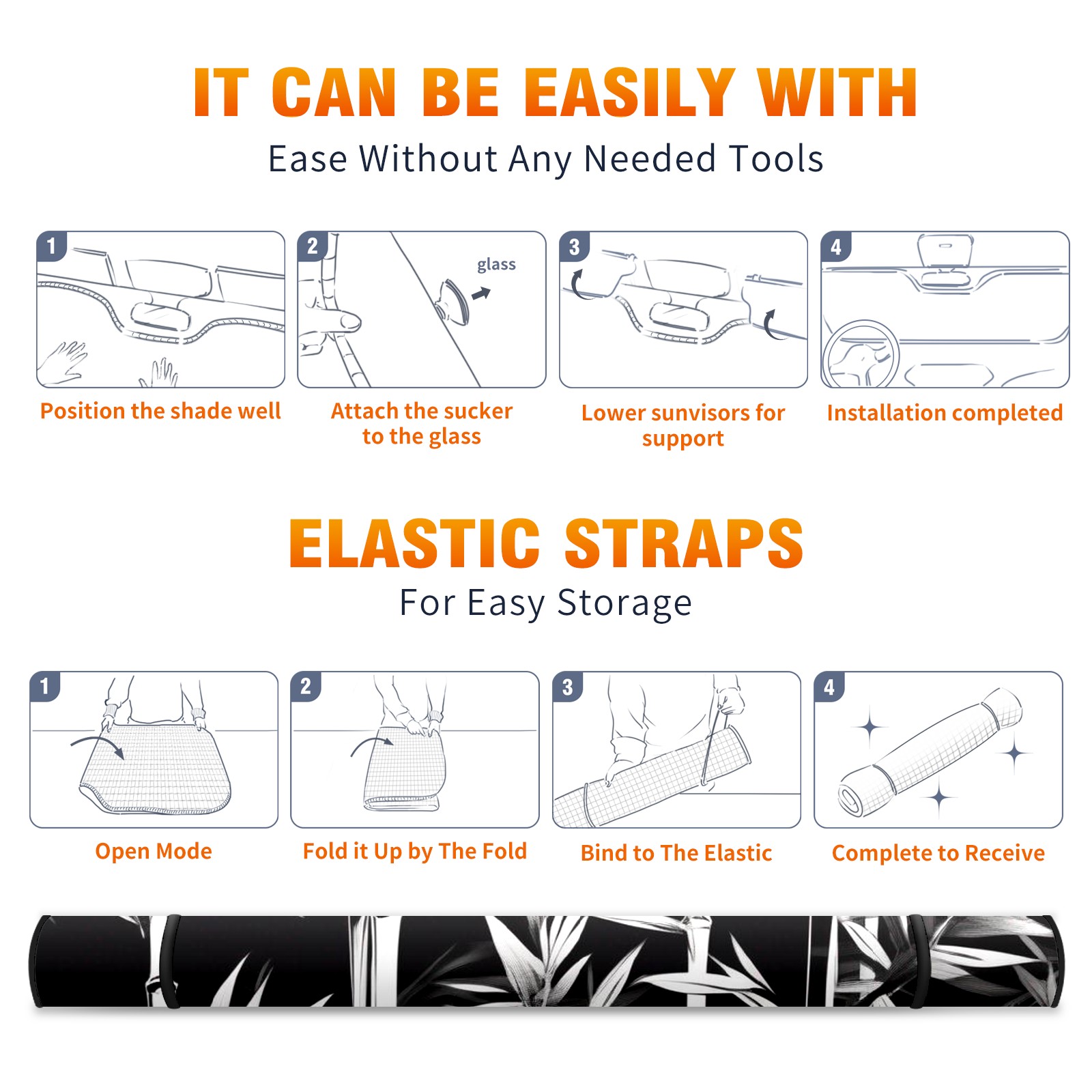 IT CAN BE EASILY WITH
Ease Without Any Needed Tools

1
Position the shade well

2
glass
Attach the sucker to the glass

3
Lower sunvisors for support

4
Installation completed

ELASTIC STRAPS
For Easy Storage

1
Open Mode

2
Fold it Up by The Fold

3
Bind to The Elastic

4
Complete to Receive