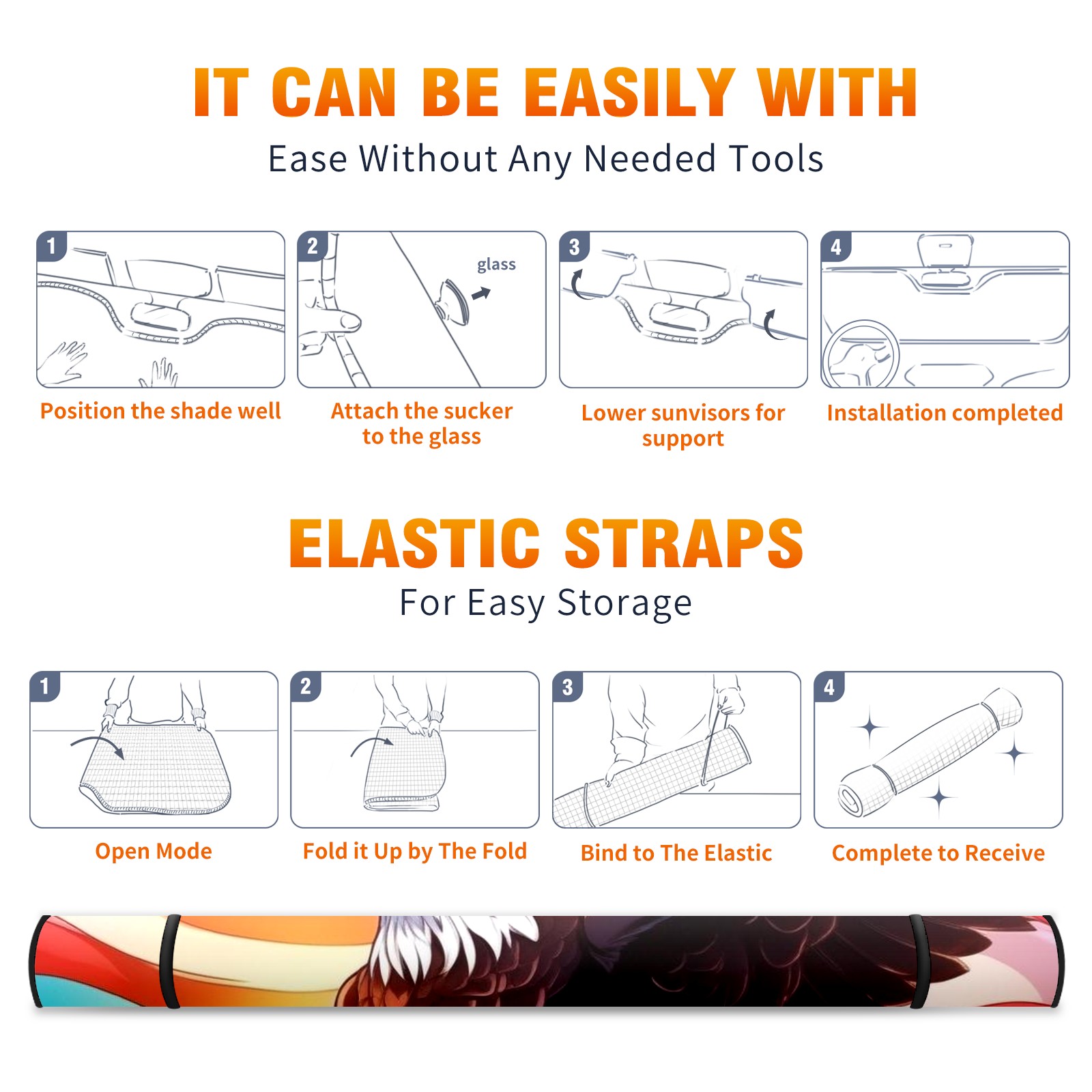 IT CAN BE EASILY WITH

Ease Without Any Needed Tools

1

Position the shade well

2

glass

Attach the sucker to the glass

3

Lower sunvisors for support

4

Installation completed

ELASTIC STRAPS

For Easy Storage

1

Open Mode

2

Fold it Up by The Fold

3

Bind to The Elastic

4

Complete to Receive