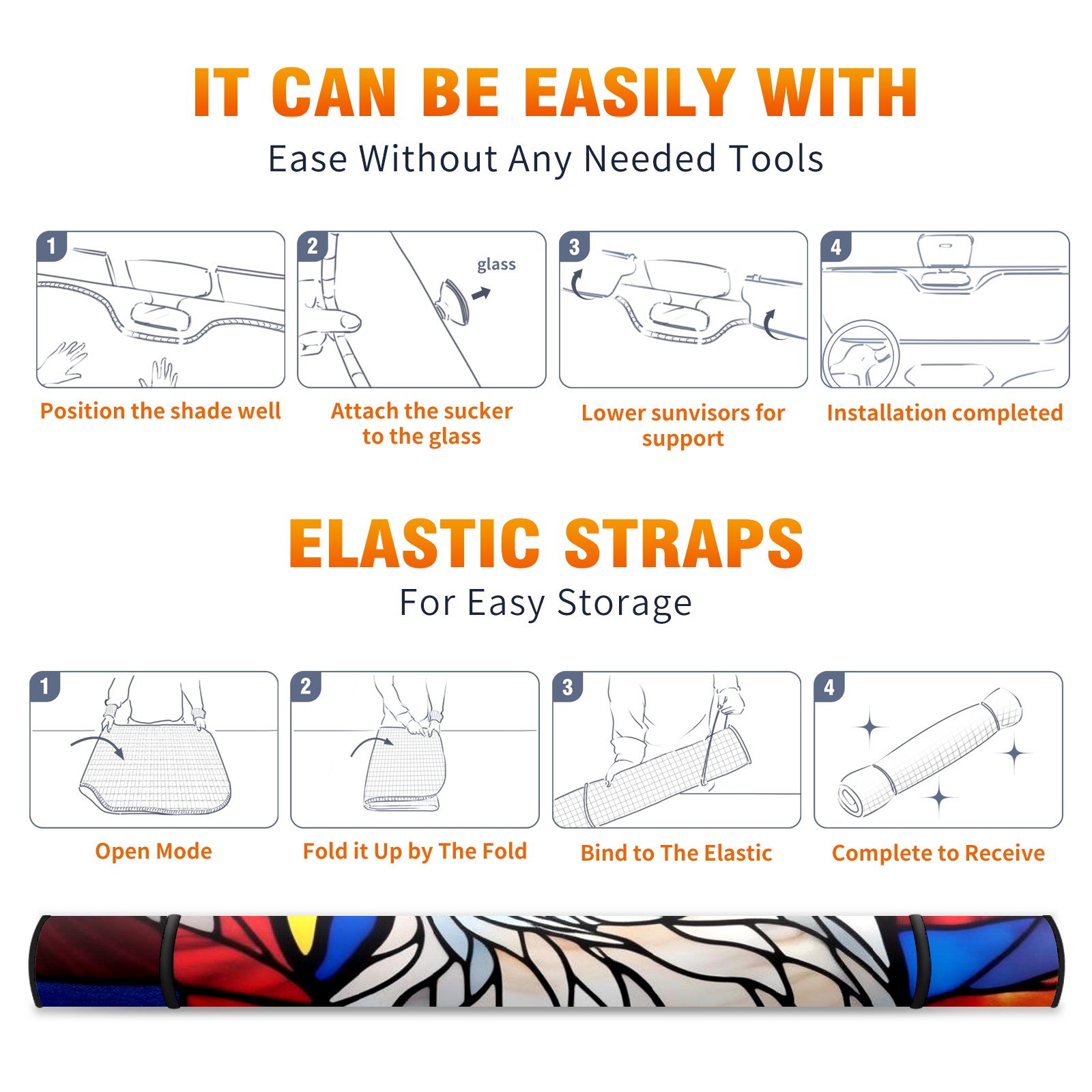 IT CAN BE EASILY WITH

Ease Without Any Needed Tools

1

Position the shade well

2

glass

Attach the sucker to the glass

3

Lower sunvisors for support

4

Installation completed

ELASTIC STRAPS

For Easy Storage

1

Open Mode

2

Fold it Up by The Fold

3

Bind to The Elastic

4

Complete to Receive