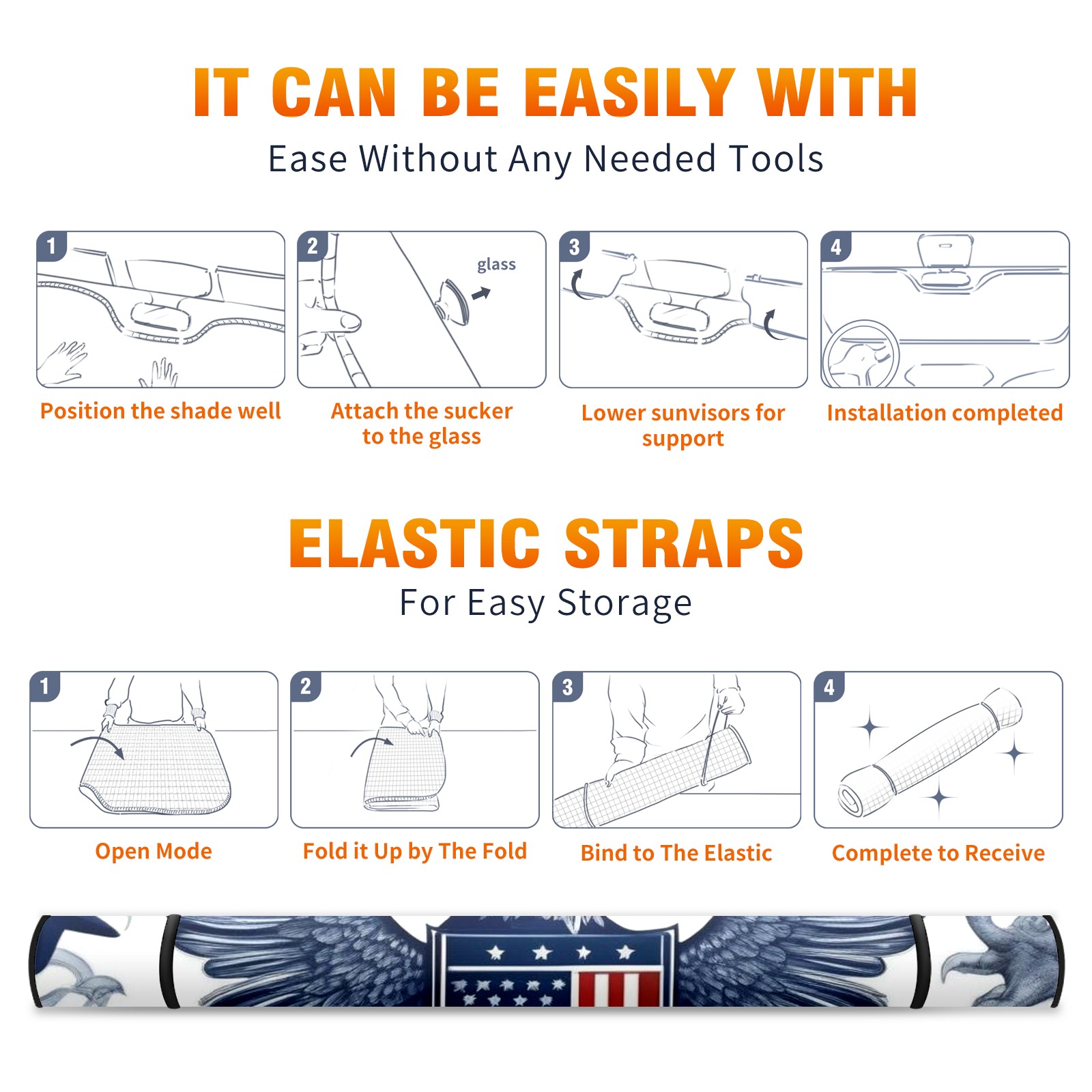 IT CAN BE EASILY WITH

Ease Without Any Needed Tools

1

Position the shade well

2

glass

Attach the sucker to the glass

3

Lower sunvisors for support

4

Installation completed

ELASTIC STRAPS

For Easy Storage

1

Open Mode

2

Fold it Up by The Fold

3

Bind to The Elastic

4

Complete to Receive