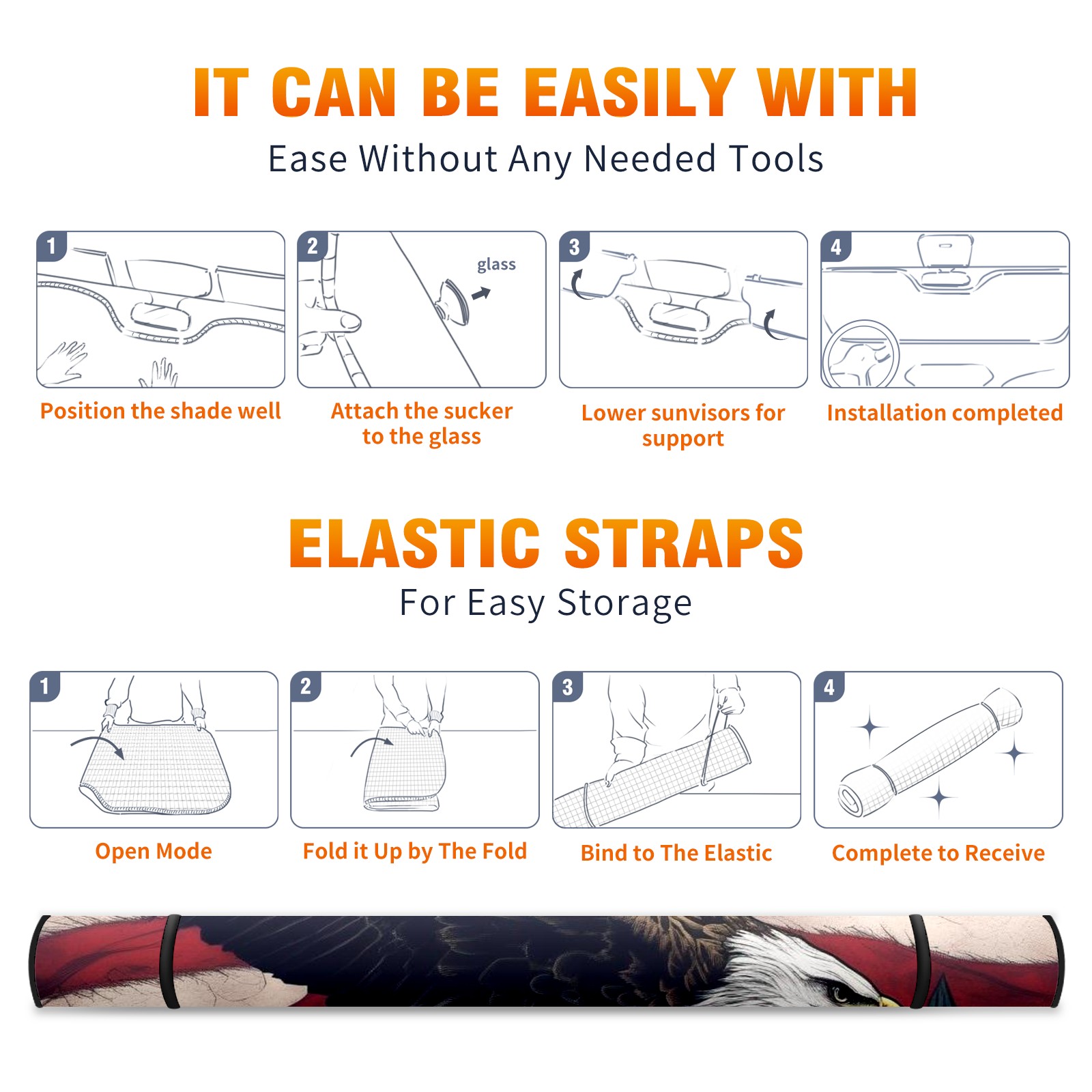 IT CAN BE EASILY WITH
Ease Without Any Needed Tools

1
Position the shade well

2
glass
Attach the sucker to the glass

3
Lower sunvisors for support

4
Installation completed

ELASTIC STRAPS
For Easy Storage

1
Open Mode

2
Fold it Up by The Fold

3
Bind to The Elastic

4
Complete to Receive