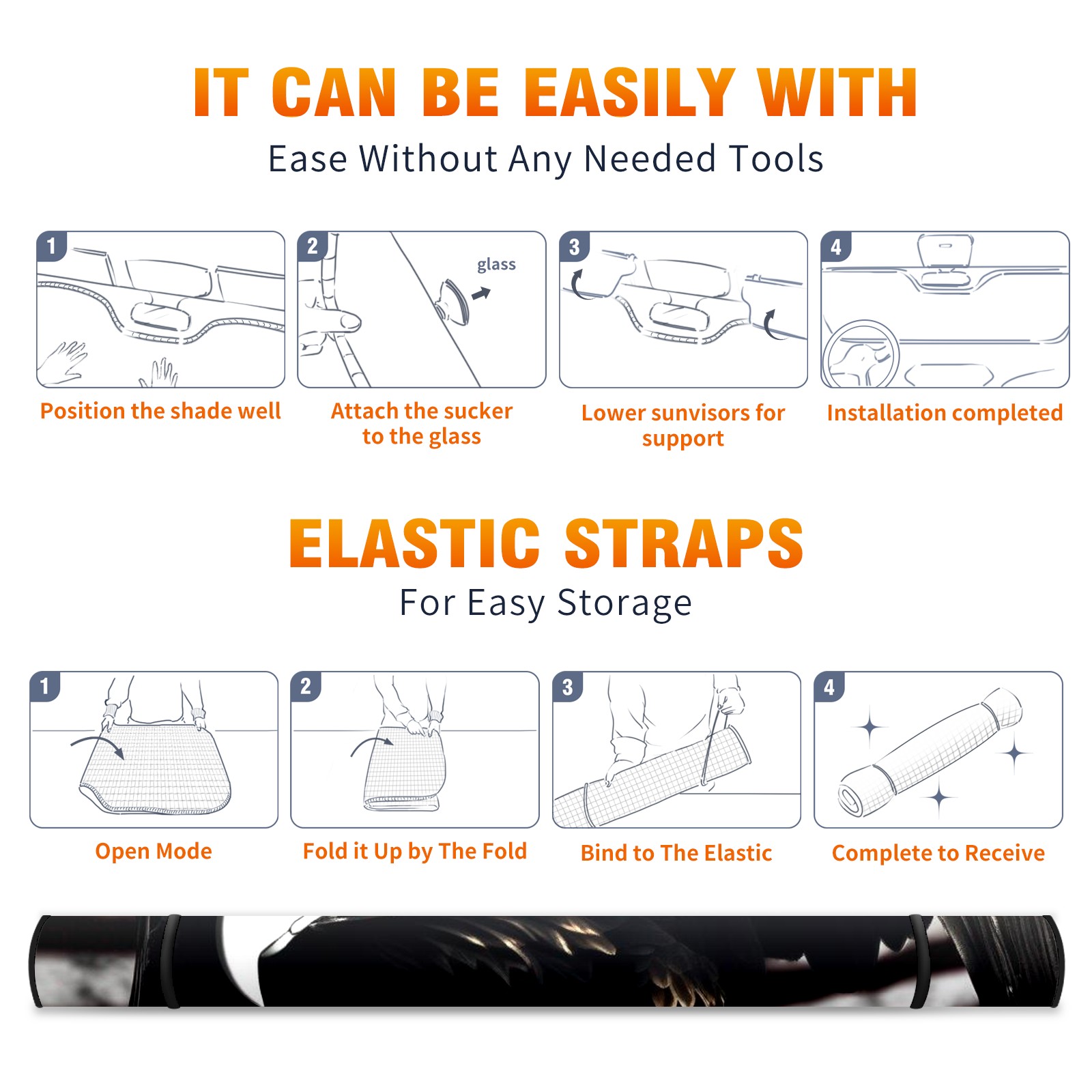 IT CAN BE EASILY WITH

Ease Without Any Needed Tools

1

Position the shade well

2

glass

Attach the sucker to the glass

3

Lower sunvisors for support

4

Installation completed

ELASTIC STRAPS

For Easy Storage

1

Open Mode

2

Fold it Up by The Fold

3

Bind to The Elastic

4

Complete to Receive