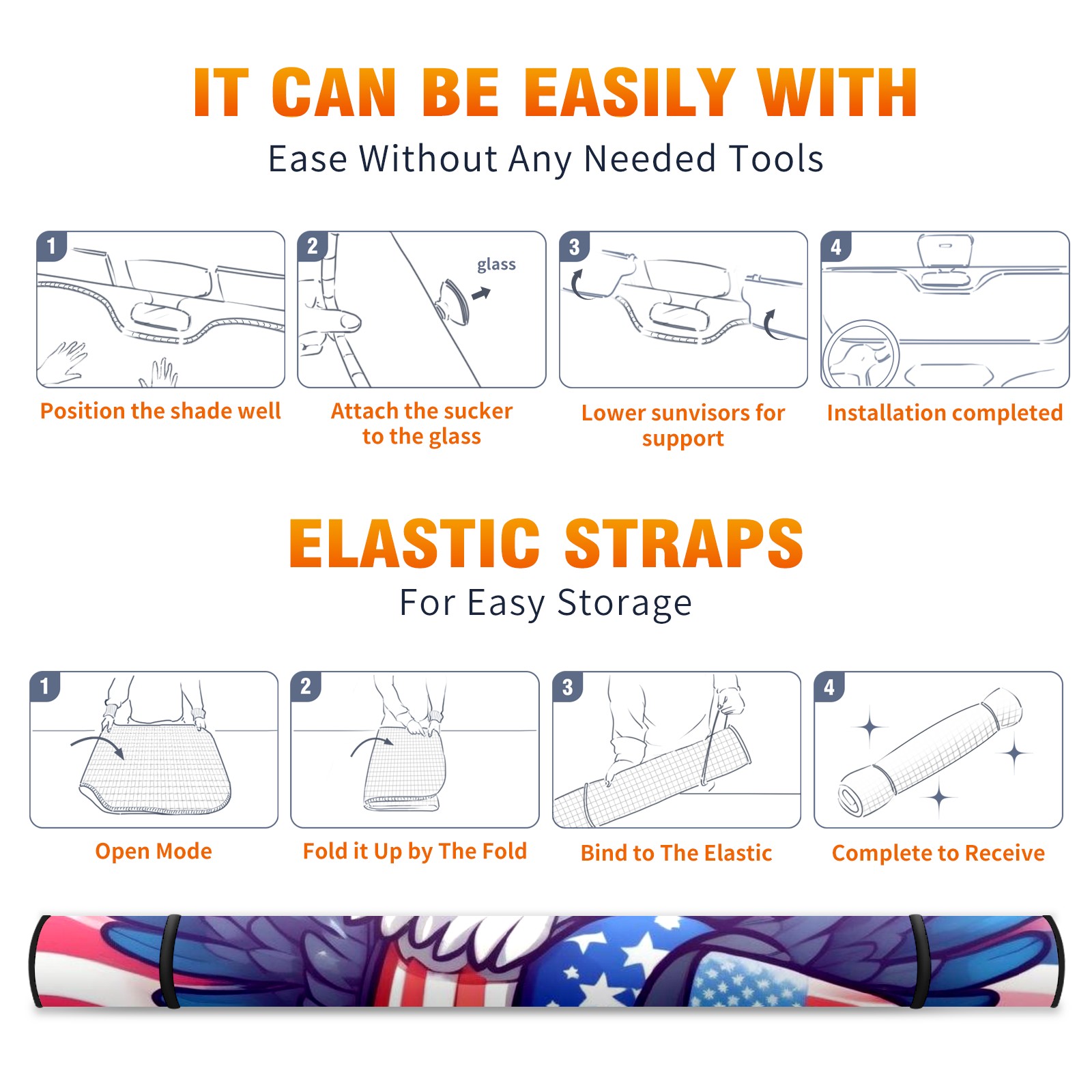 IT CAN BE EASILY WITH
Ease Without Any Needed Tools

1
Position the shade well

2
glass
Attach the sucker to the glass

3
Lower sunvisors for support

4
Installation completed

ELASTIC STRAPS
For Easy Storage

1
Open Mode

2
Fold it Up by The Fold

3
Bind to The Elastic

4
Complete to Receive