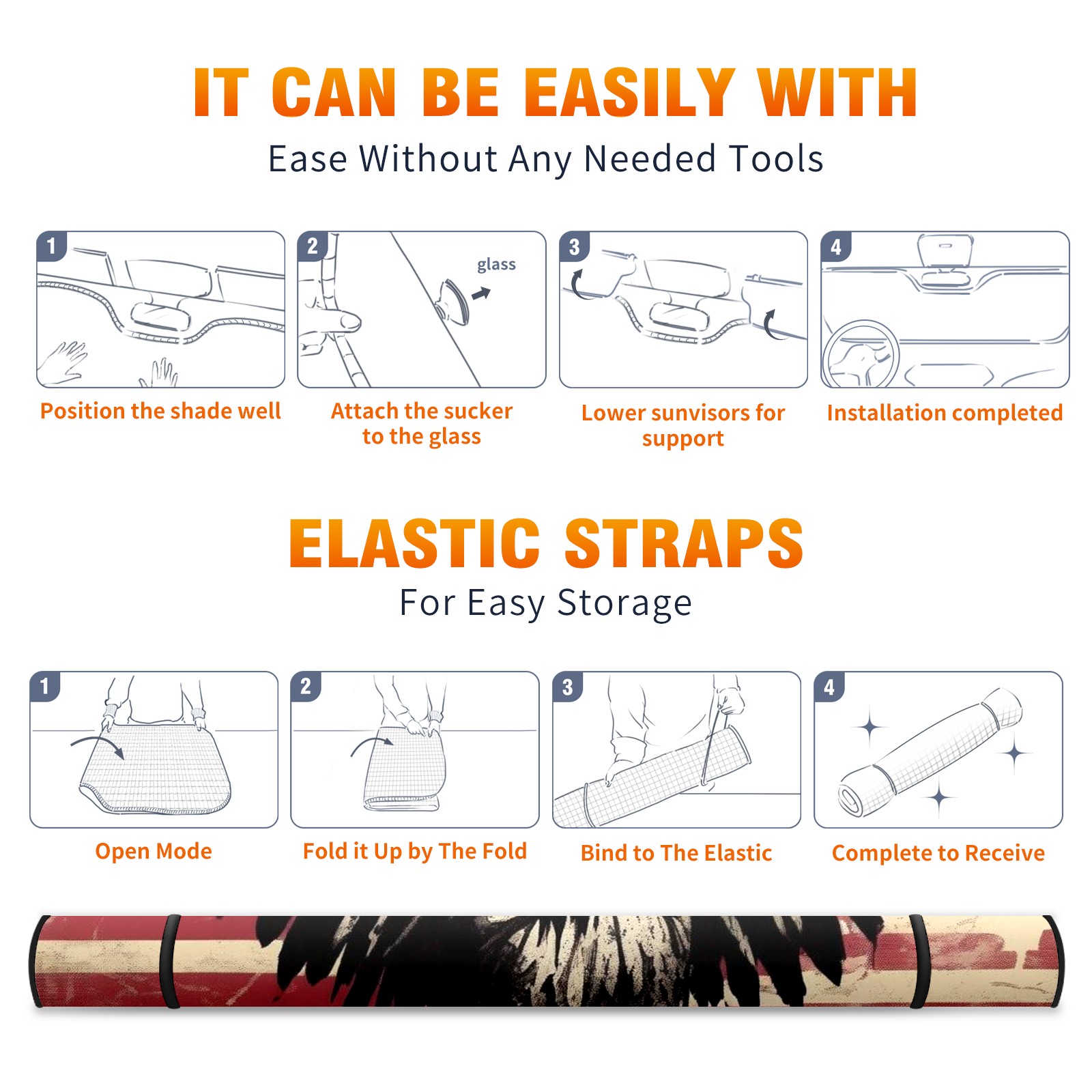 IT CAN BE EASILY WITH

Ease Without Any Needed Tools

1

Position the shade well

2

glass

Attach the sucker to the glass

3

Lower sunvisors for support

4

Installation completed

ELASTIC STRAPS

For Easy Storage

1

Open Mode

2

Fold it Up by The Fold

3

Bind to The Elastic

4

Complete to Receive