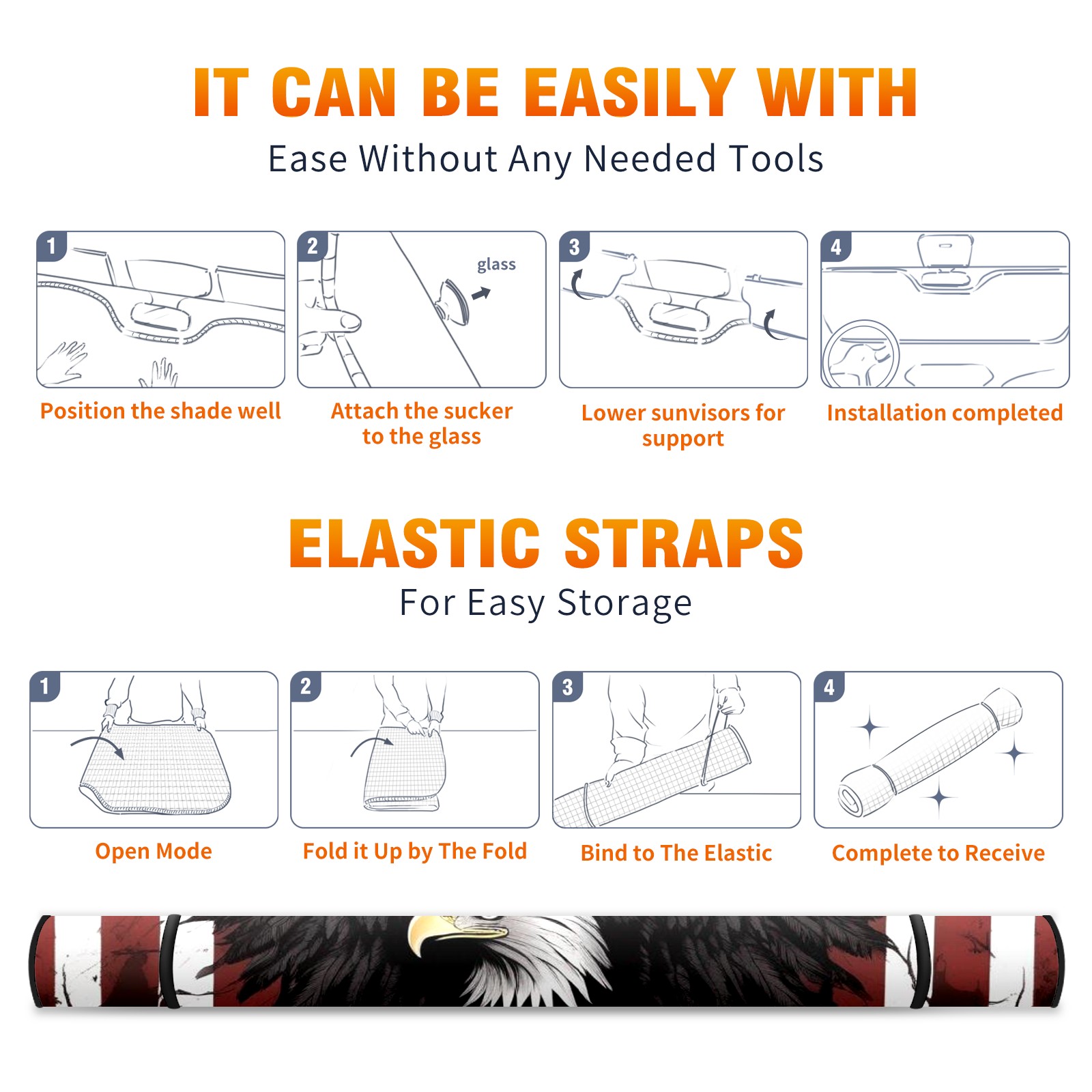 IT CAN BE EASILY WITH

Ease Without Any Needed Tools

1

Position the shade well

2

glass

Attach the sucker to the glass

3

Lower sunvisors for support

4

Installation completed

ELASTIC STRAPS

For Easy Storage

1

Open Mode

2

Fold it Up by The Fold

3

Bind to The Elastic

4

Complete to Receive