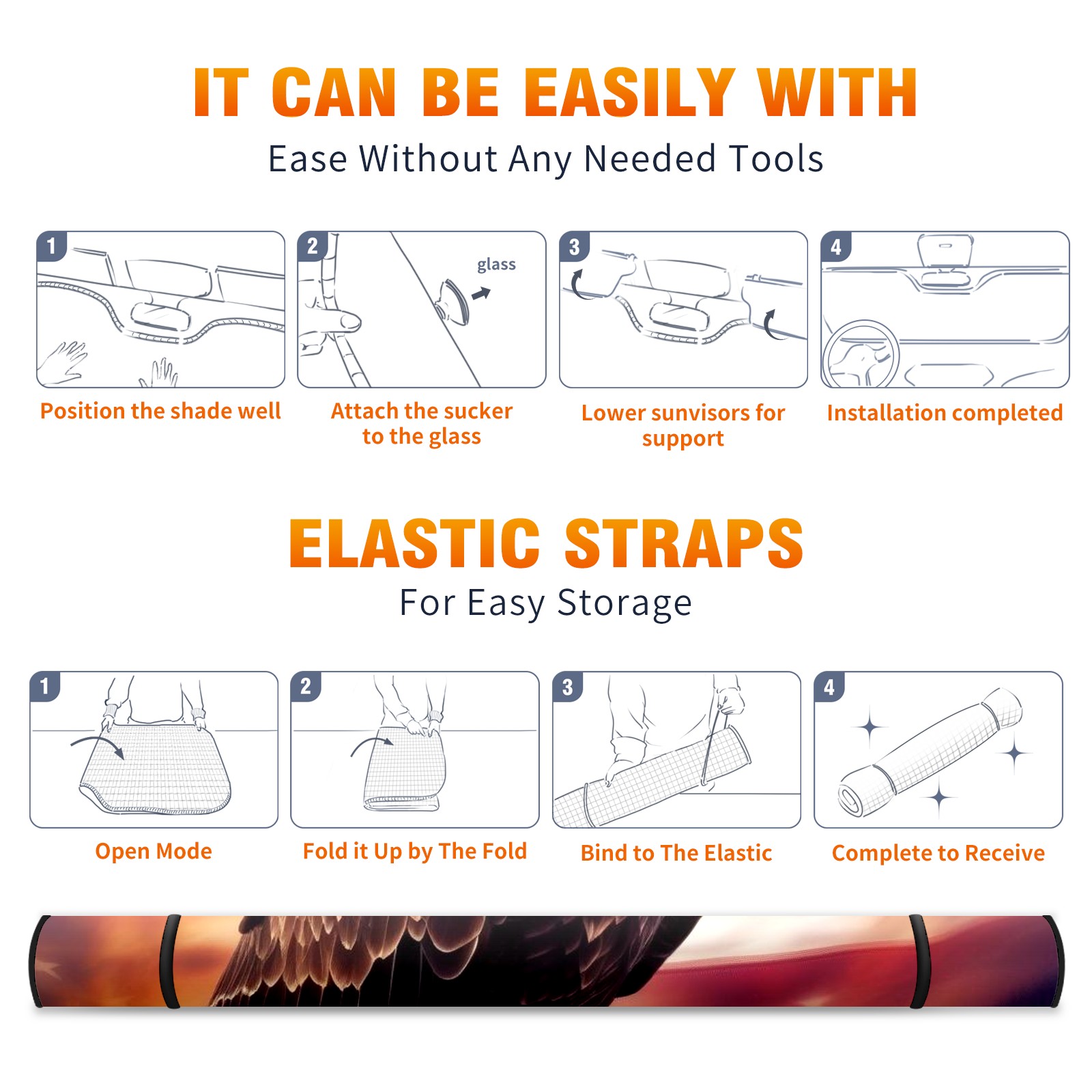 IT CAN BE EASILY WITH
Ease Without Any Needed Tools

1
Position the shade well

2
glass
Attach the sucker to the glass

3
Lower sunvisors for support

4
Installation completed

ELASTIC STRAPS
For Easy Storage

1
Open Mode

2
Fold it Up by The Fold

3
Bind to The Elastic

4
Complete to Receive