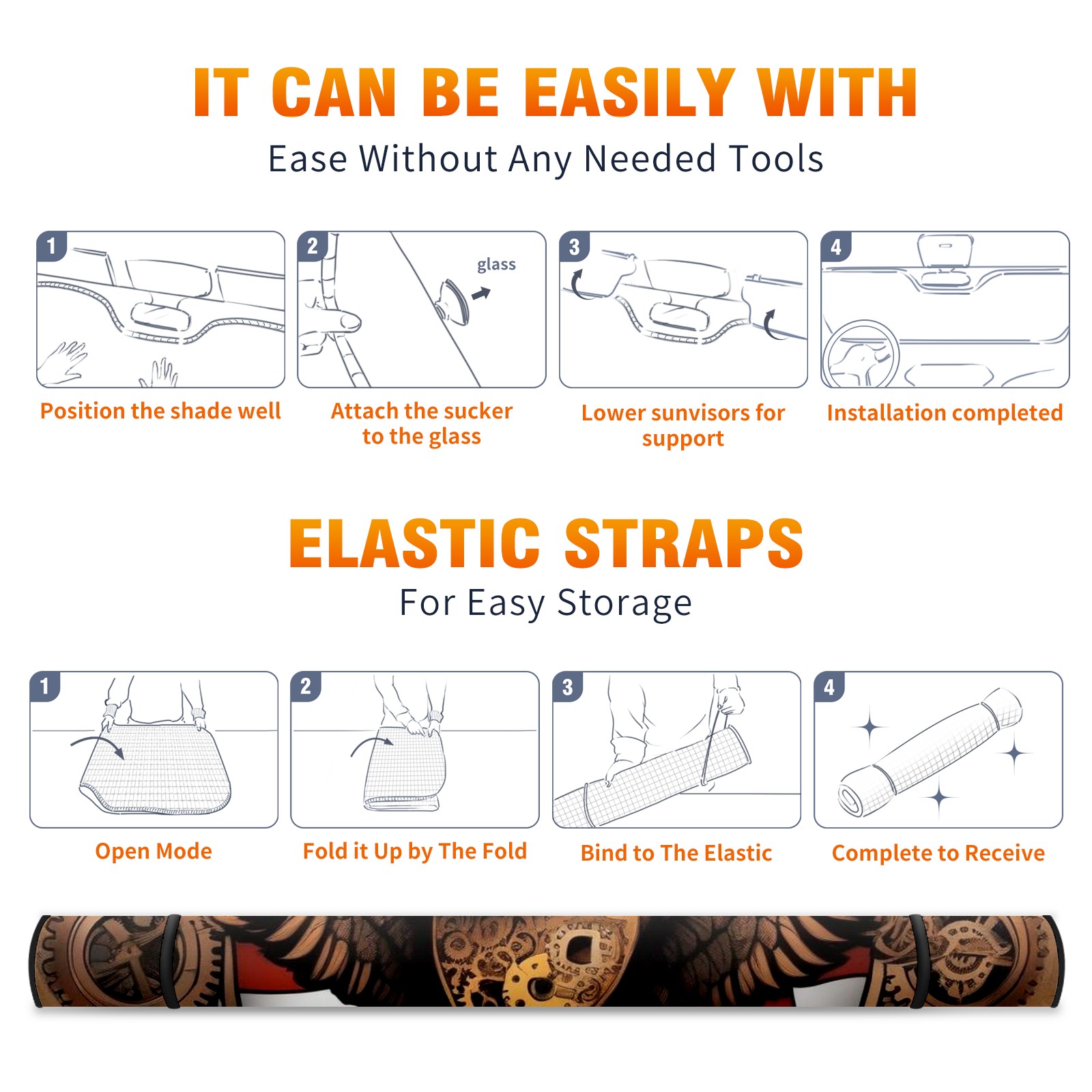 IT CAN BE EASILY WITH
Ease Without Any Needed Tools

1
Position the shade well

2
glass
Attach the sucker to the glass

3
Lower sunvisors for support

4
Installation completed

ELASTIC STRAPS
For Easy Storage

1
Open Mode

2
Fold it Up by The Fold

3
Bind to The Elastic

4
Complete to Receive