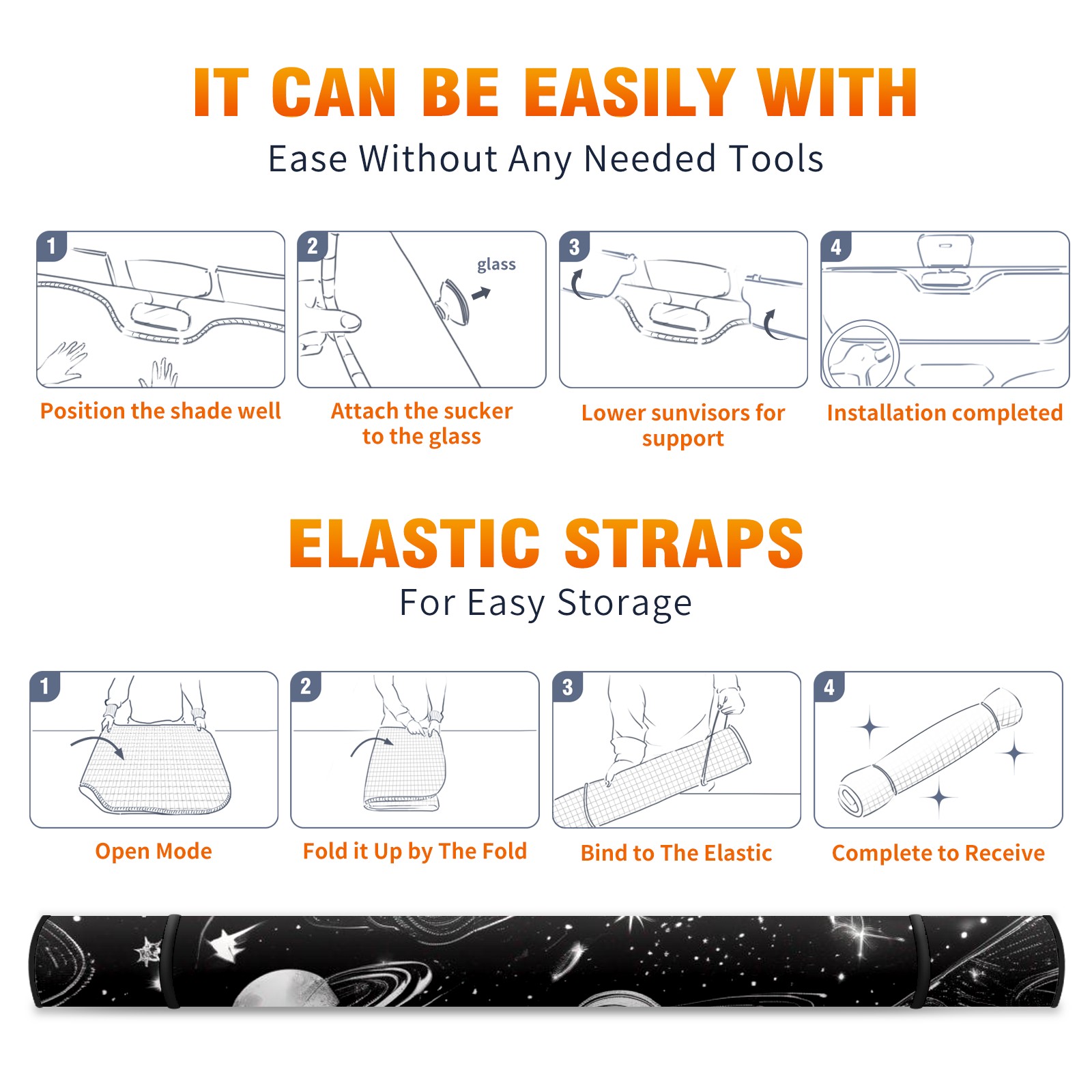 IT CAN BE EASILY WITH

Ease Without Any Needed Tools

1

Position the shade well

2

glass

Attach the sucker to the glass

3

Lower sunvisors for support

4

Installation completed

ELASTIC STRAPS

For Easy Storage

1

Open Mode

2

Fold it Up by The Fold

3

Bind to The Elastic

4

Complete to Receive