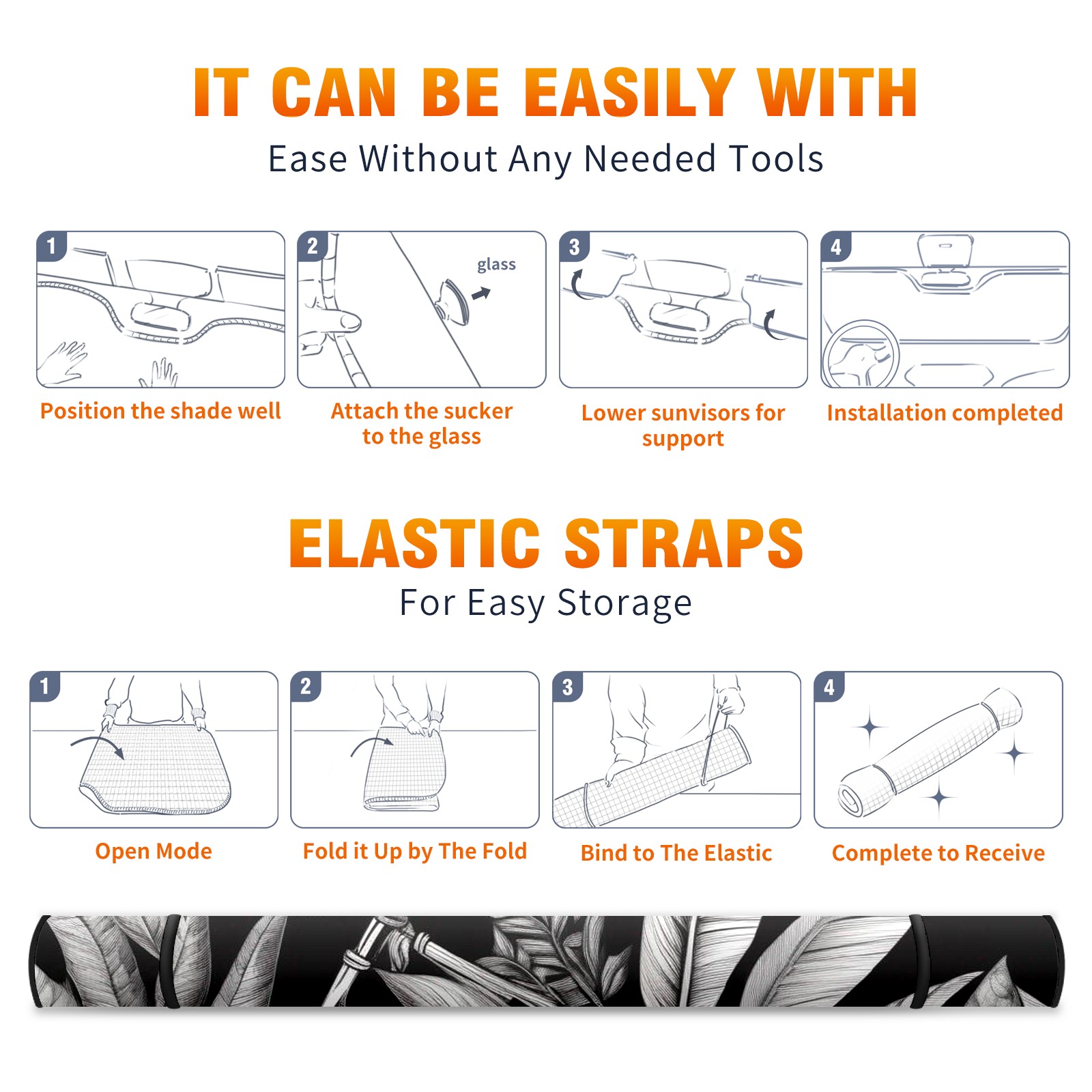 IT CAN BE EASILY WITH
Ease Without Any Needed Tools

1
Position the shade well

2
glass
Attach the sucker to the glass

3
Lower sunvisors for support

4
Installation completed

ELASTIC STRAPS
For Easy Storage

1
Open Mode

2
Fold it Up by The Fold

3
Bind to The Elastic

4
Complete to Receive