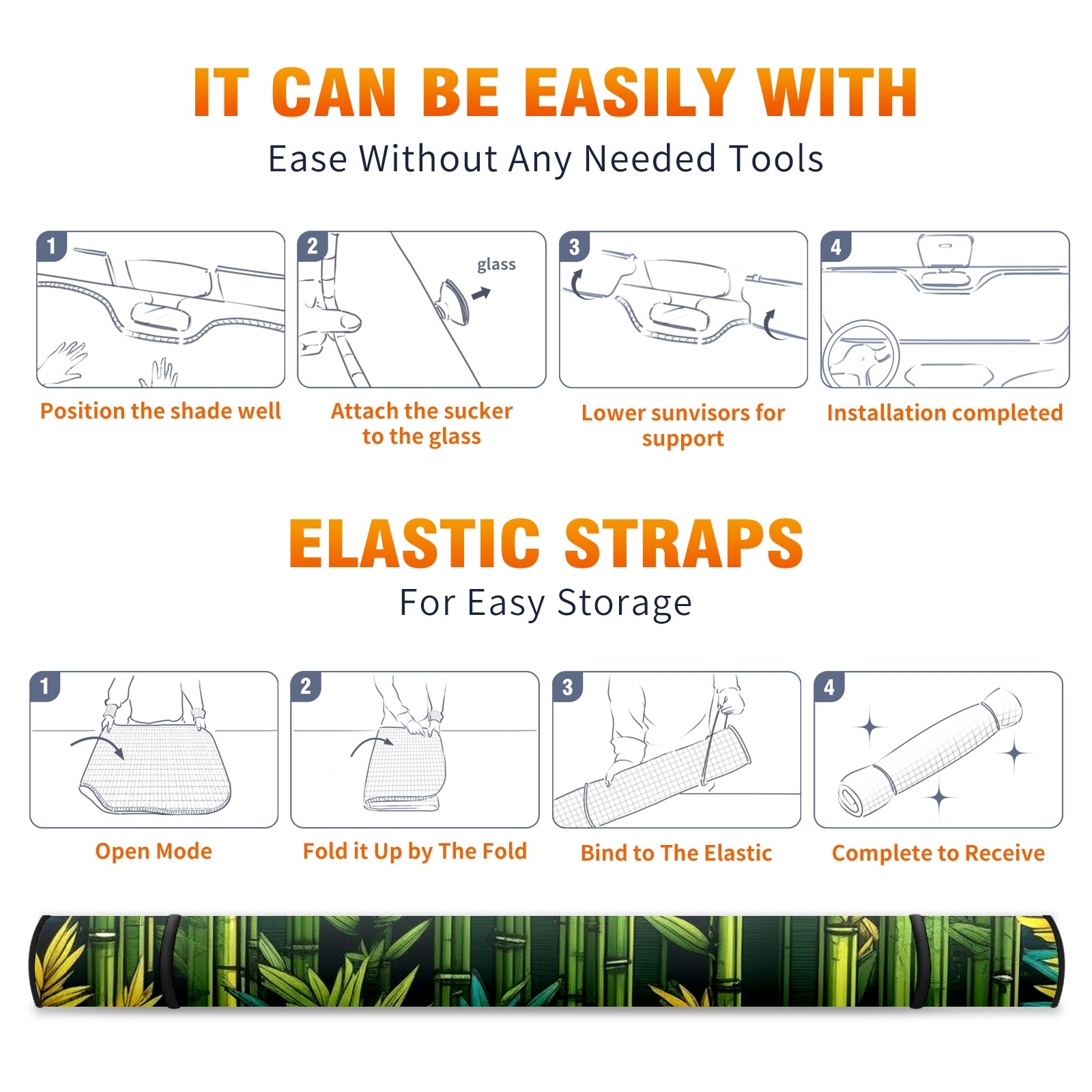 IT CAN BE EASILY WITH

Ease Without Any Needed Tools

1

Position the shade well

2

glass

Attach the sucker to the glass

3

Lower sunvisors for support

4

Installation completed

ELASTIC STRAPS

For Easy Storage

1

Open Mode

2

Fold it Up by The Fold

3

Bind to The Elastic

4

Complete to Receive