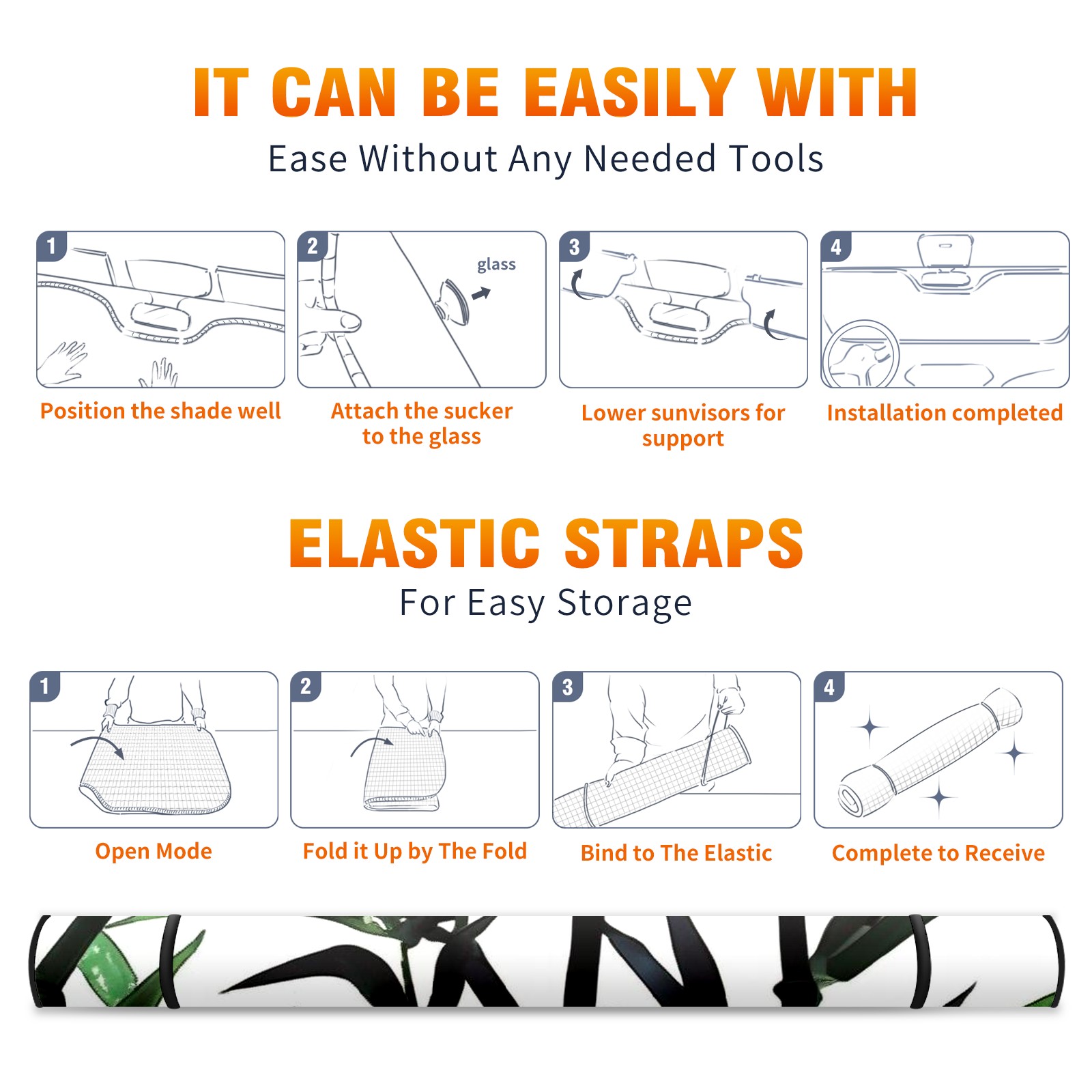 IT CAN BE EASILY WITH

Ease Without Any Needed Tools

1

Position the shade well

2

glass

Attach the sucker to the glass

3

Lower sunvisors for support

4

Installation completed

ELASTIC STRAPS

For Easy Storage

1

Open Mode

2

Fold it Up by The Fold

3

Bind to The Elastic

4

Complete to Receive