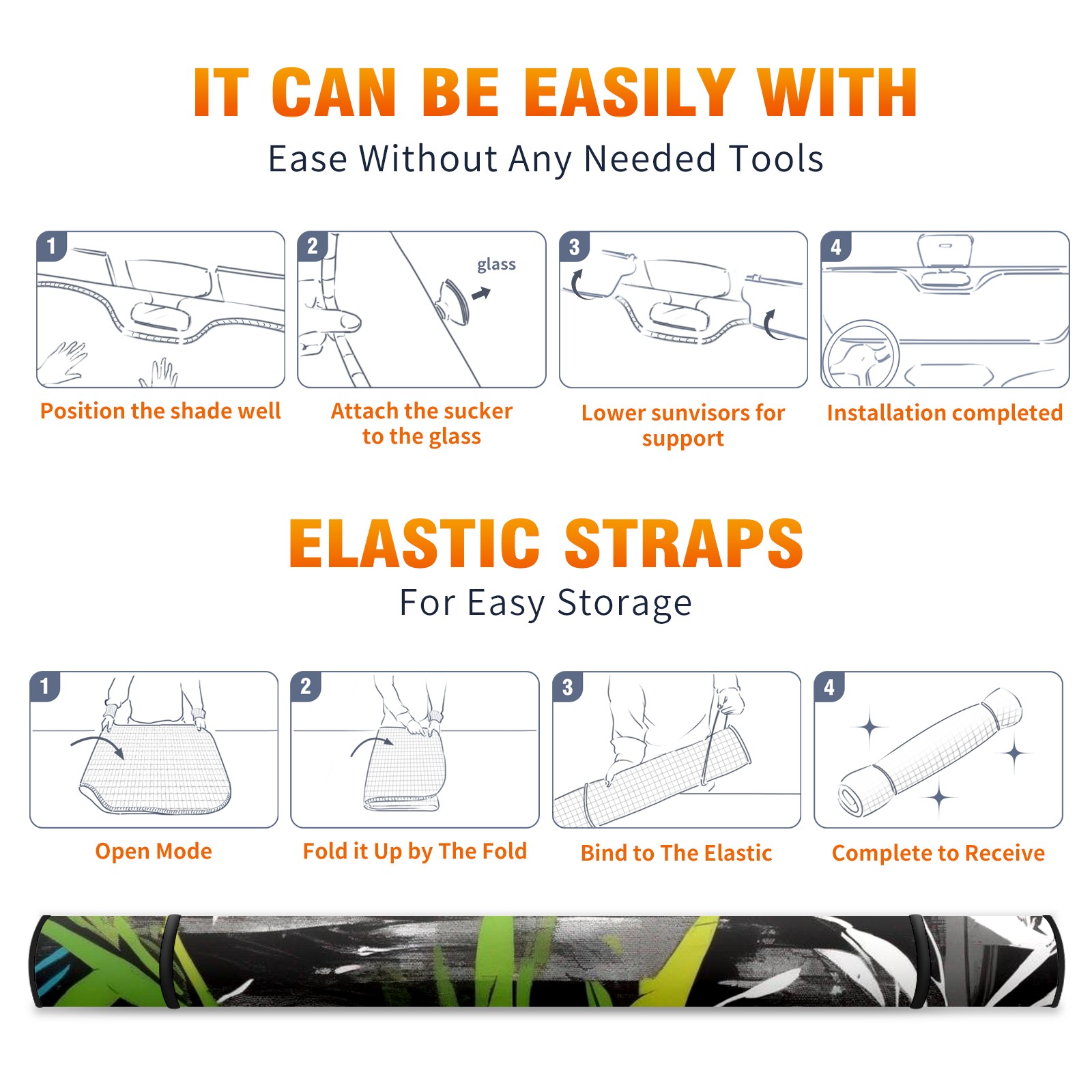 IT CAN BE EASILY WITH
Ease Without Any Needed Tools

1
Position the shade well

2
glass
Attach the sucker to the glass

3
Lower sunvisors for support

4
Installation completed

ELASTIC STRAPS
For Easy Storage

1
Open Mode

2
Fold it Up by The Fold

3
Bind to The Elastic

4
Complete to Receive