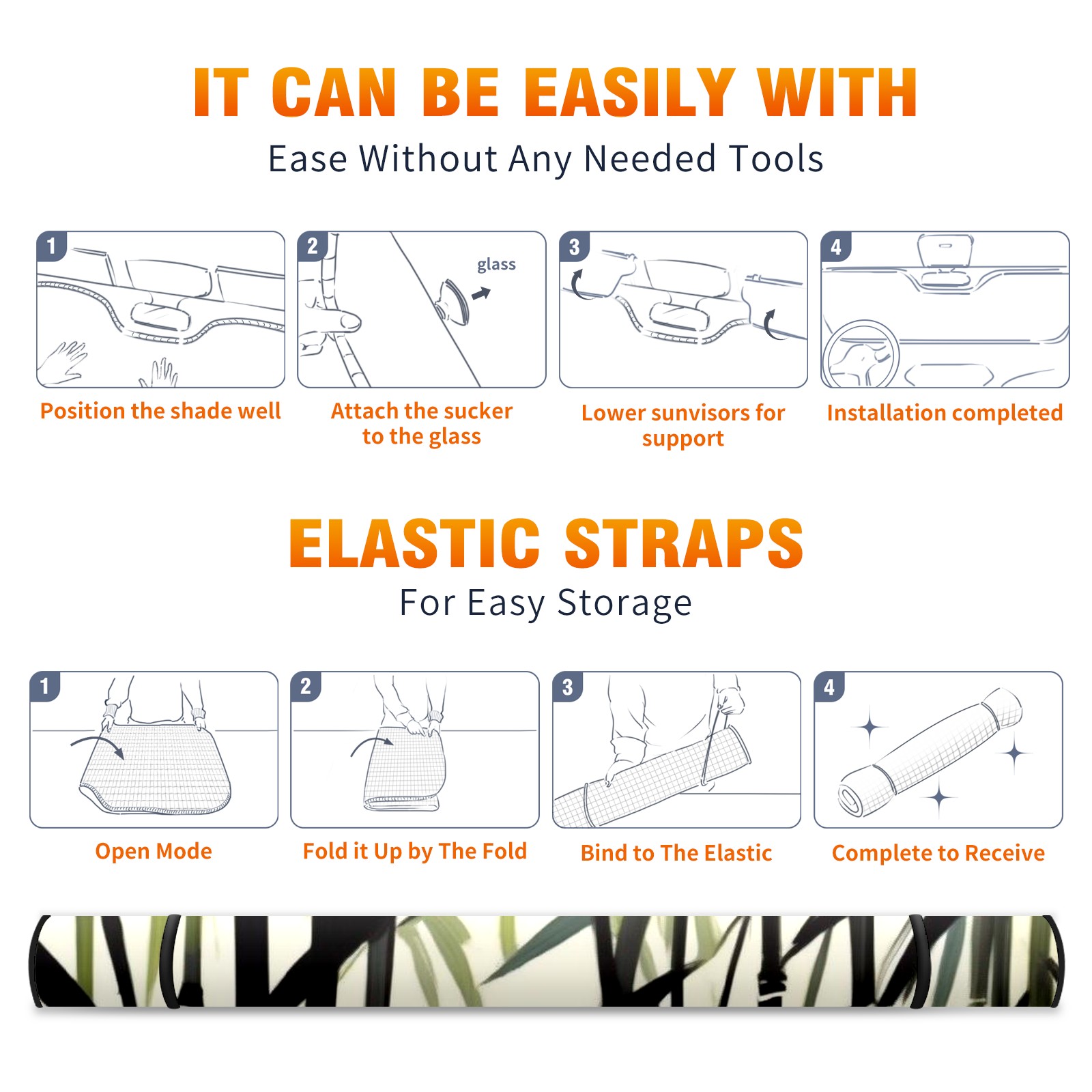 IT CAN BE EASILY WITH

Ease Without Any Needed Tools

1

Position the shade well

2

glass

Attach the sucker to the glass

3

Lower sunvisors for support

4

Installation completed

ELASTIC STRAPS

For Easy Storage

1

Open Mode

2

Fold it Up by The Fold

3

Bind to The Elastic

4

Complete to Receive