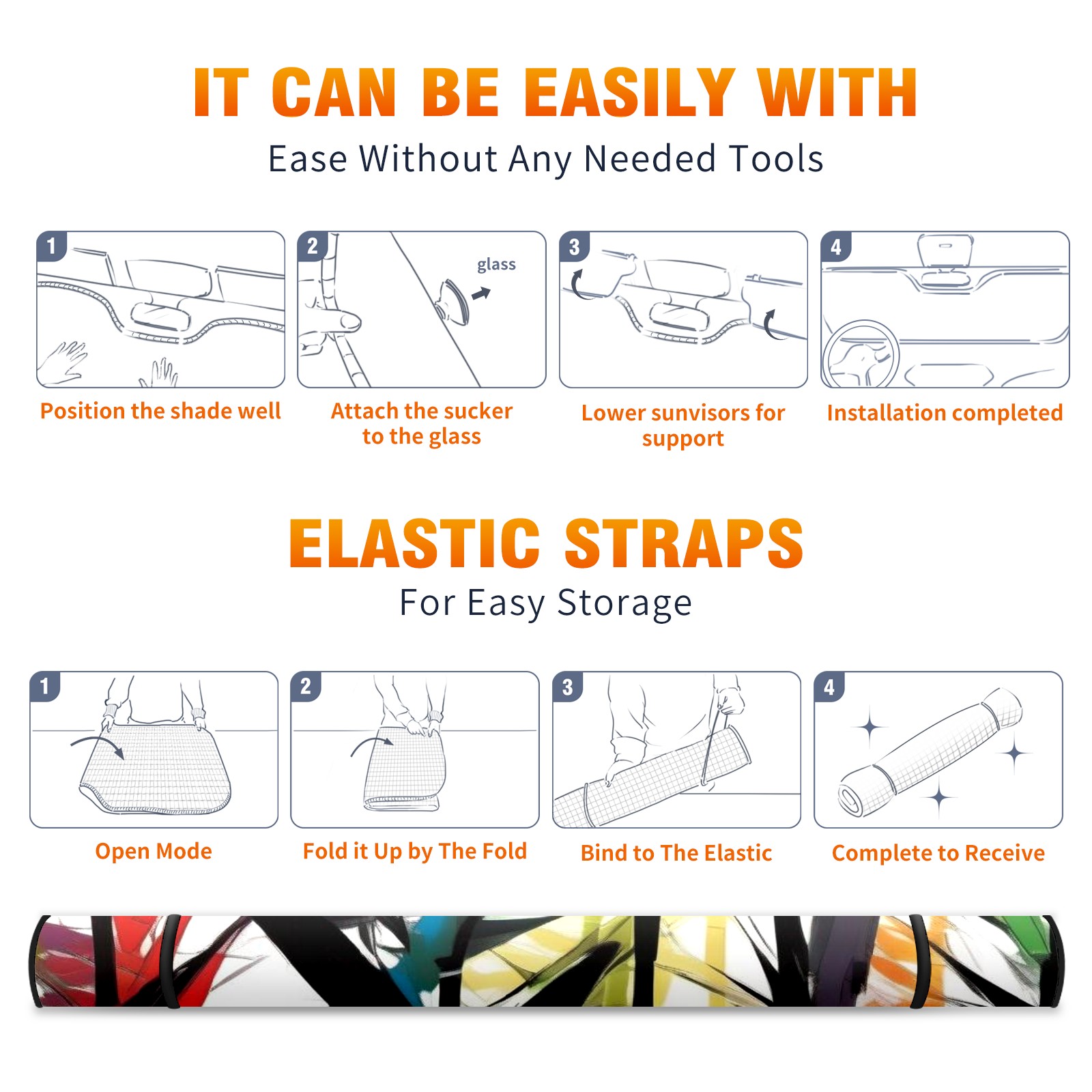 IT CAN BE EASILY WITH
Ease Without Any Needed Tools

1
Position the shade well

2
glass
Attach the sucker to the glass

3
Lower sunvisors for support

4
Installation completed

ELASTIC STRAPS
For Easy Storage

1
Open Mode

2
Fold it Up by The Fold

3
Bind to The Elastic

4
Complete to Receive