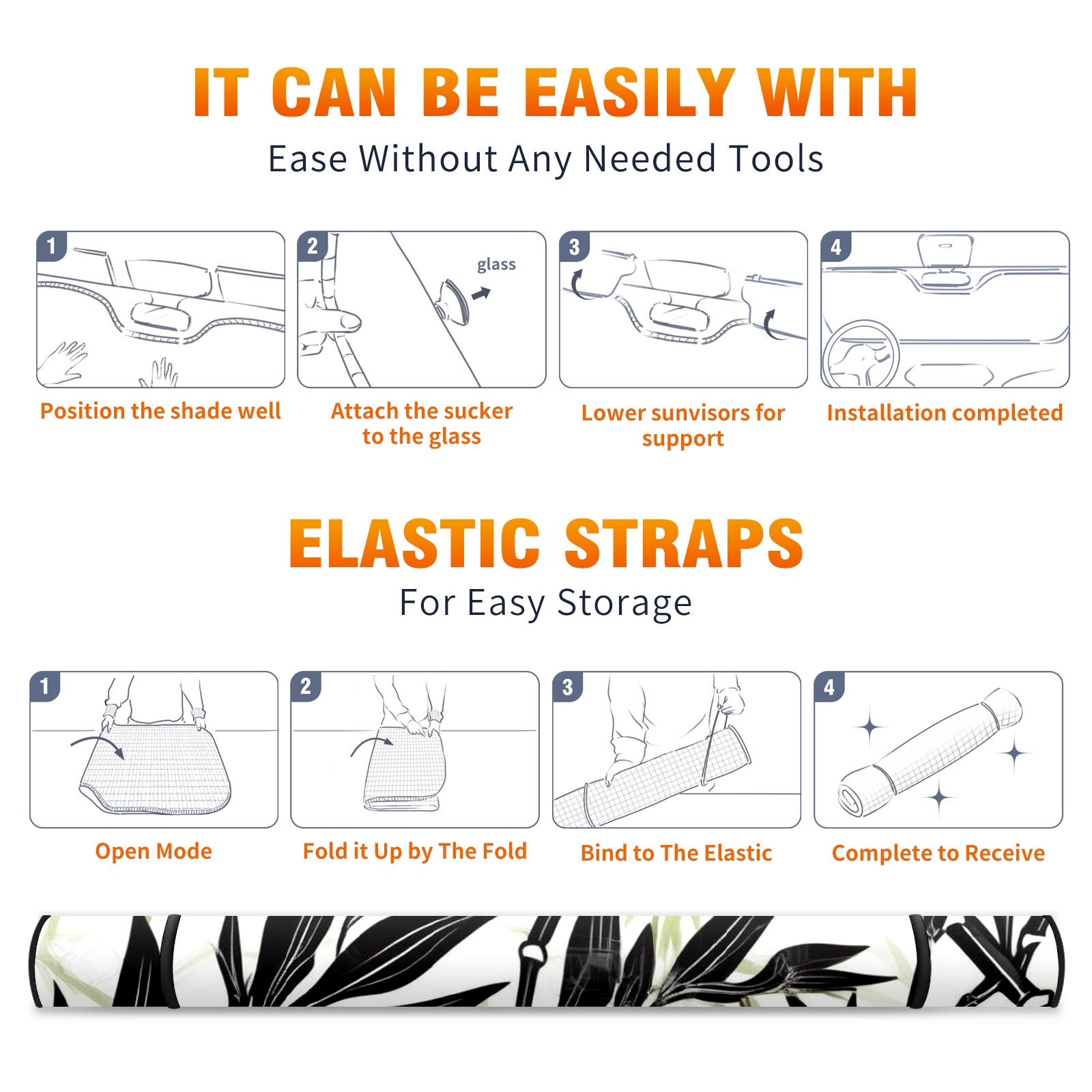 IT CAN BE EASILY WITH

Ease Without Any Needed Tools

1

Position the shade well

2

glass

Attach the sucker to the glass

3

Lower sunvisors for support

4

Installation completed

ELASTIC STRAPS

For Easy Storage

1

Open Mode

2

Fold it Up by The Fold

3

Bind to The Elastic

4

Complete to Receive